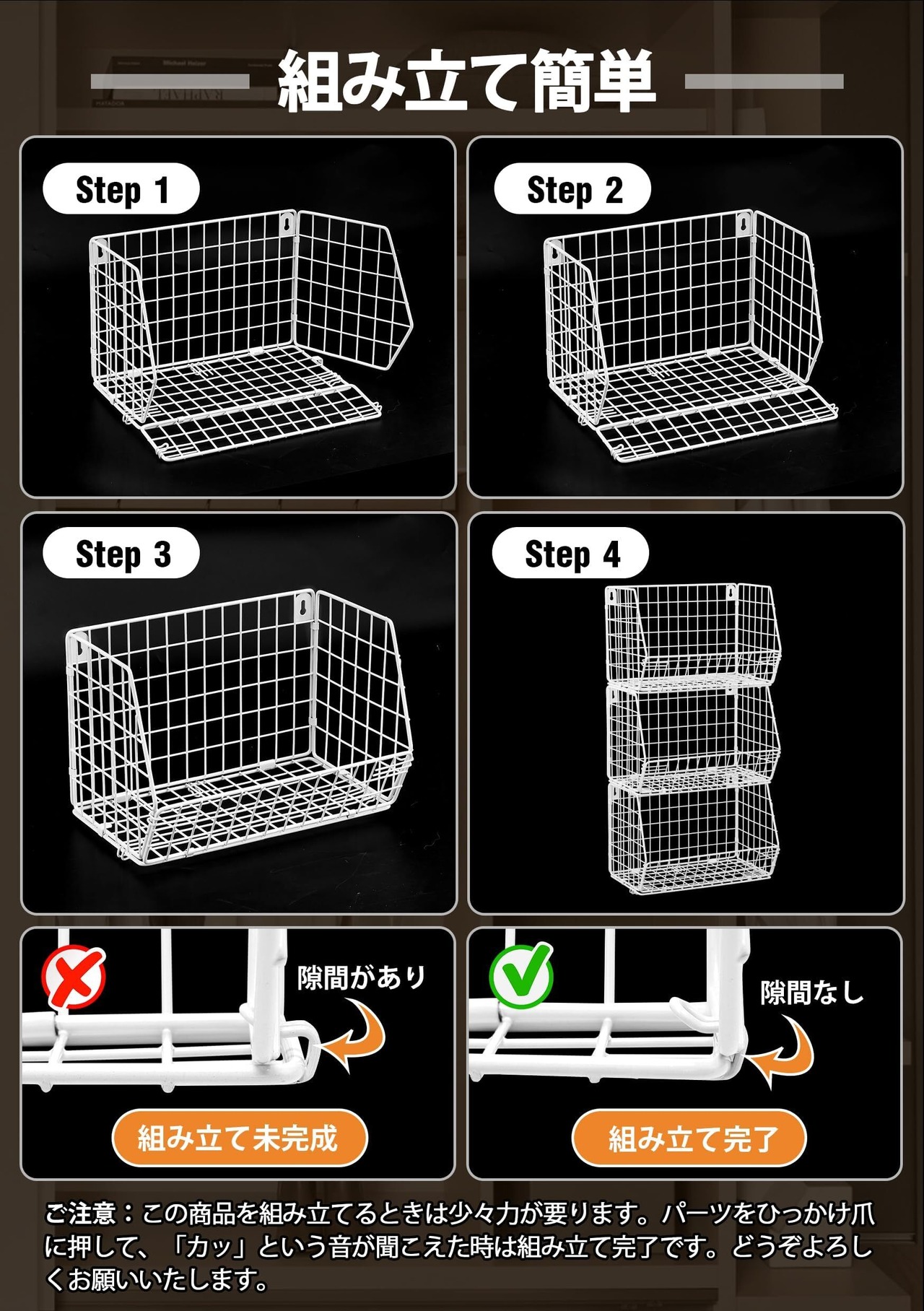 組み立て簡単

Step 1

Step 2

Step 3

Step 4

隙間があり

組み立て未完成

隙間なし

組み立て完了

ご注意：この商品を組み立てるときは少々力が要ります。パーツをひっかけ爪に押して、「カッ」という音が聞こえた時は組み立て完了です。どうぞよろしくお願いいたします。