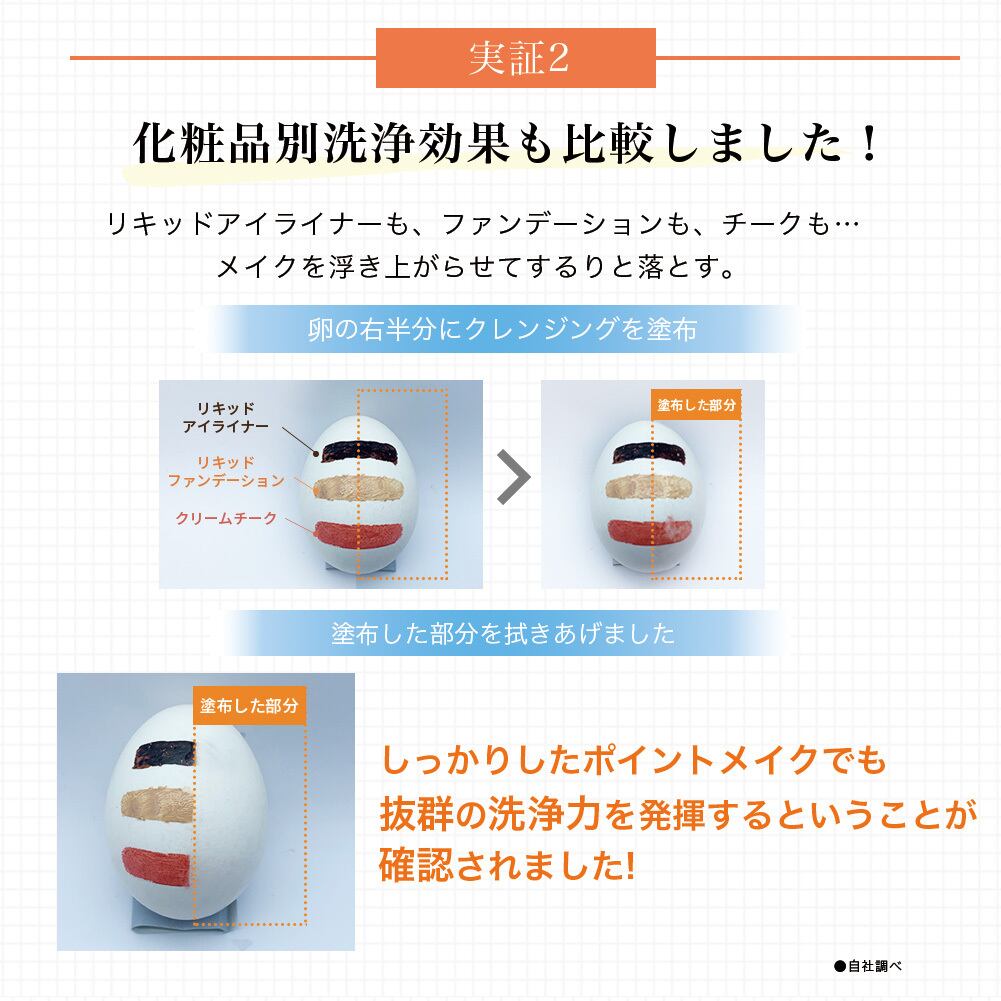 実証2

化粧品別洗浄効果も比較しました！

リキッドアイライナーも、ファンデーションも、チークも…
メイクを浮き上がらせてするりと落とす。

卵の右半分にクレンジングを塗布

リキッド
アイライナー

リキッド
ファンデーション

クリームチーク

塗布した部分

塗布した部分を拭きあげました

塗布した部分

しっかりしたポイントメイクでも
抜群の洗浄力を発揮するということが
確認されました!

●自社調べ