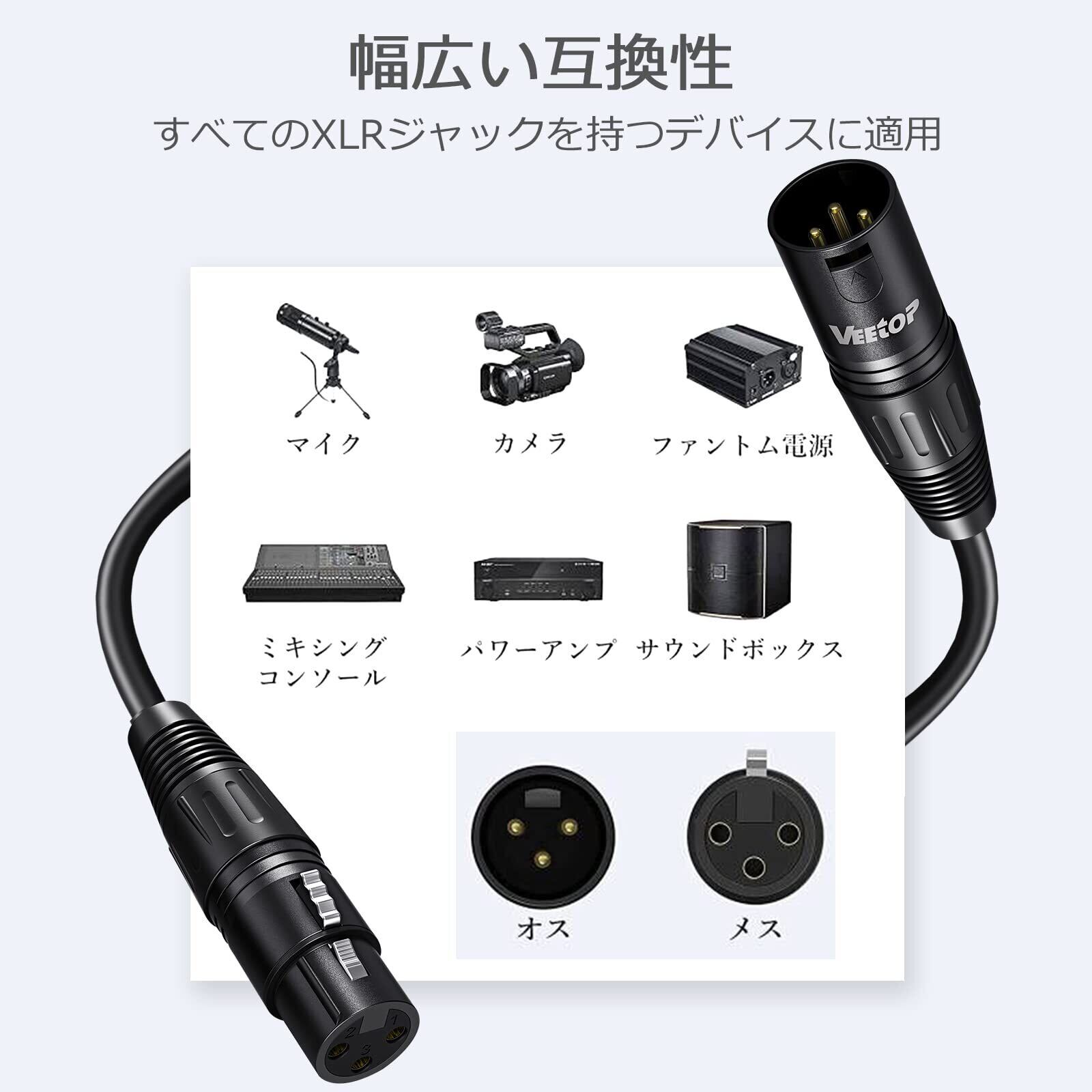 幅広い互換性

すべてのXLRジャックを持つデバイスに適用

VEEtOP

マイク

カメラ

ファントム電源

ミキシング
コンソール

パワーアンプ

サウンドボックス

オス

メス

2 1
3