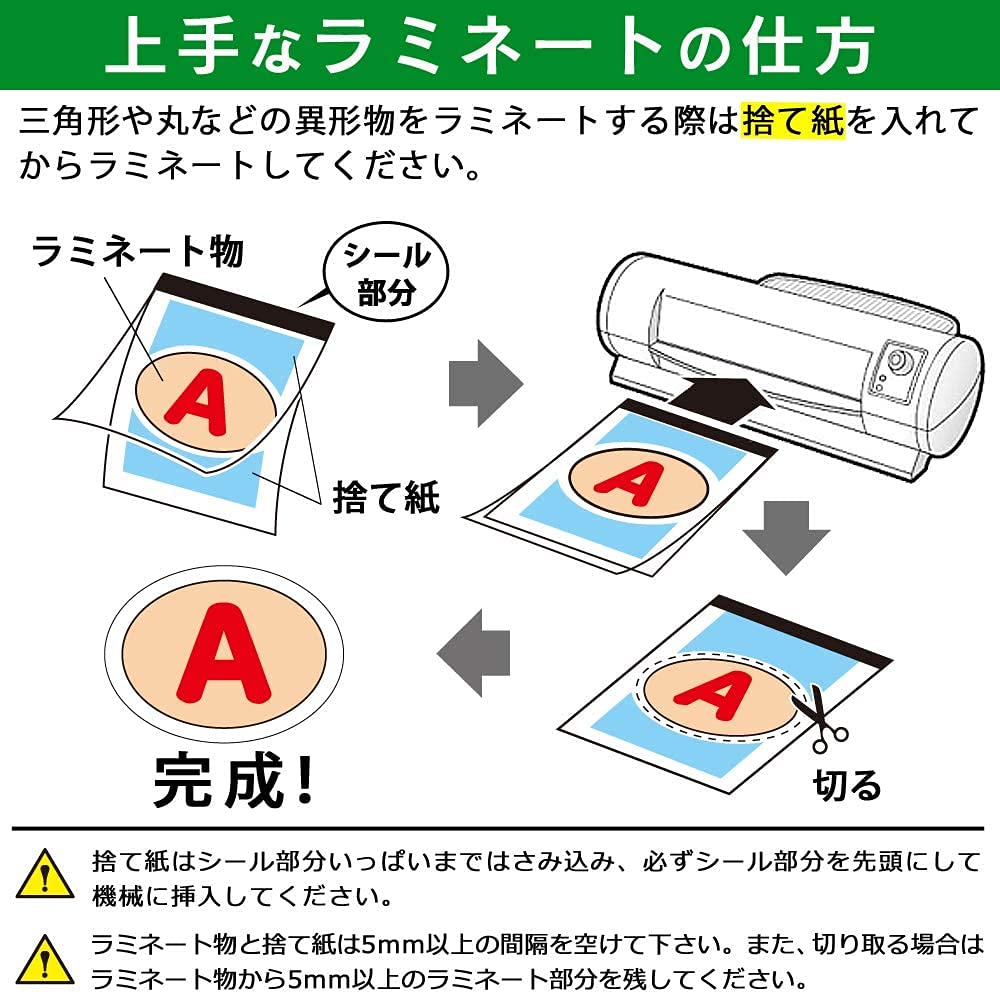 上手なラミネートの仕方

三角形や丸などの異形物をラミネートする際は捨て紙を入れてからラミネートしてください。

ラミネート物

シール部分

A

捨て紙

A

A

切る

A

完成！

捨て紙はシール部分いっぱいまではさみ込み、必ずシール部分を先頭にして機械に挿入してください。

ラミネート物と捨て紙は5mm以上の間隔を空けて下さい。また、切り取る場合はラミネート物から5mm以上のラミネート部分を残してください。