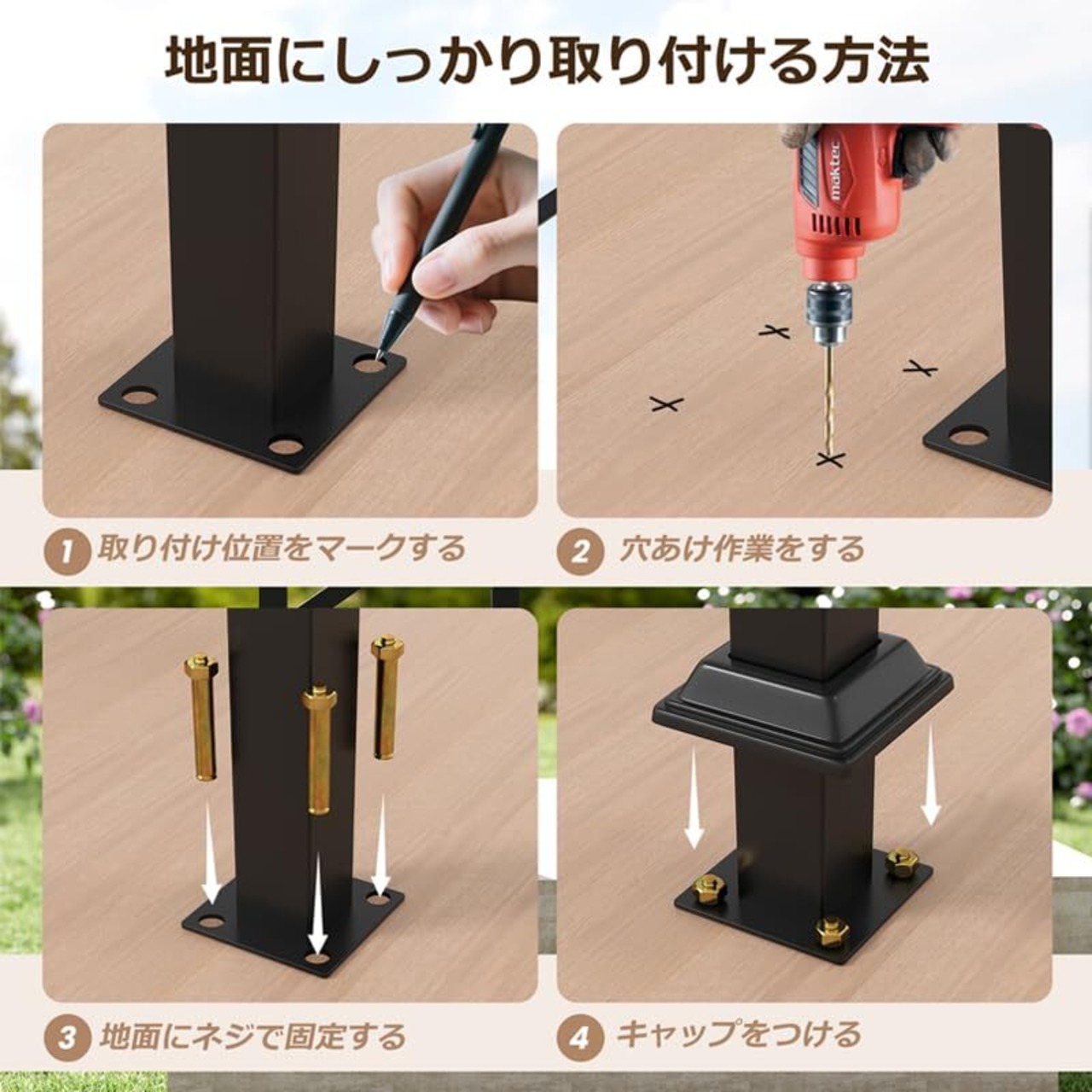 地面にしっかり取り付ける方法

maktec

1 取り付け位置をマークする

2 穴あけ作業をする

3 地面にネジで固定する

4 キャップをつける