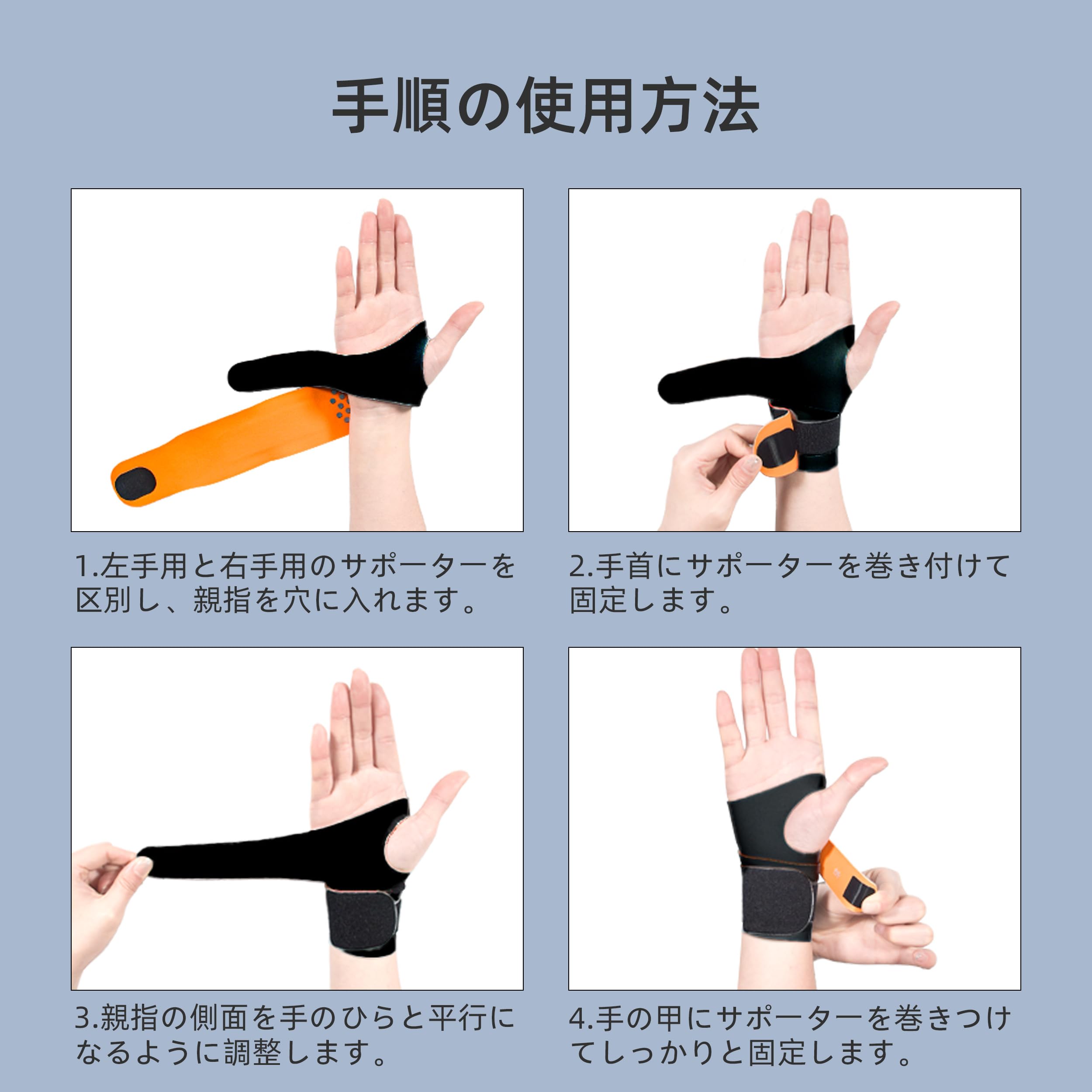 手順の使用方法

1.左手用と右手用のサポーターを区別し、親指を穴に入れます。

2.手首にサポーターを巻き付けて固定します。

3.親指の側面を手のひらと平行になるように調整します。

4.手の甲にサポーターを巻きつけてしっかりと固定します。