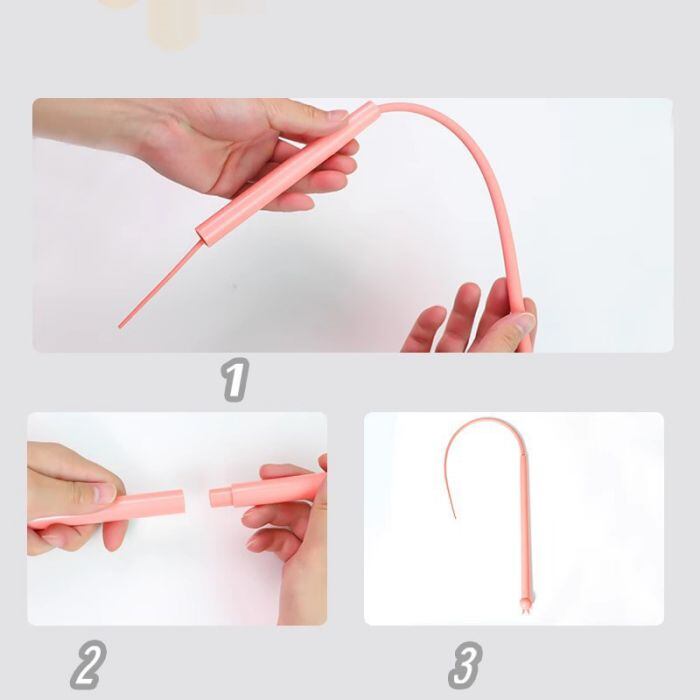 1

2

3