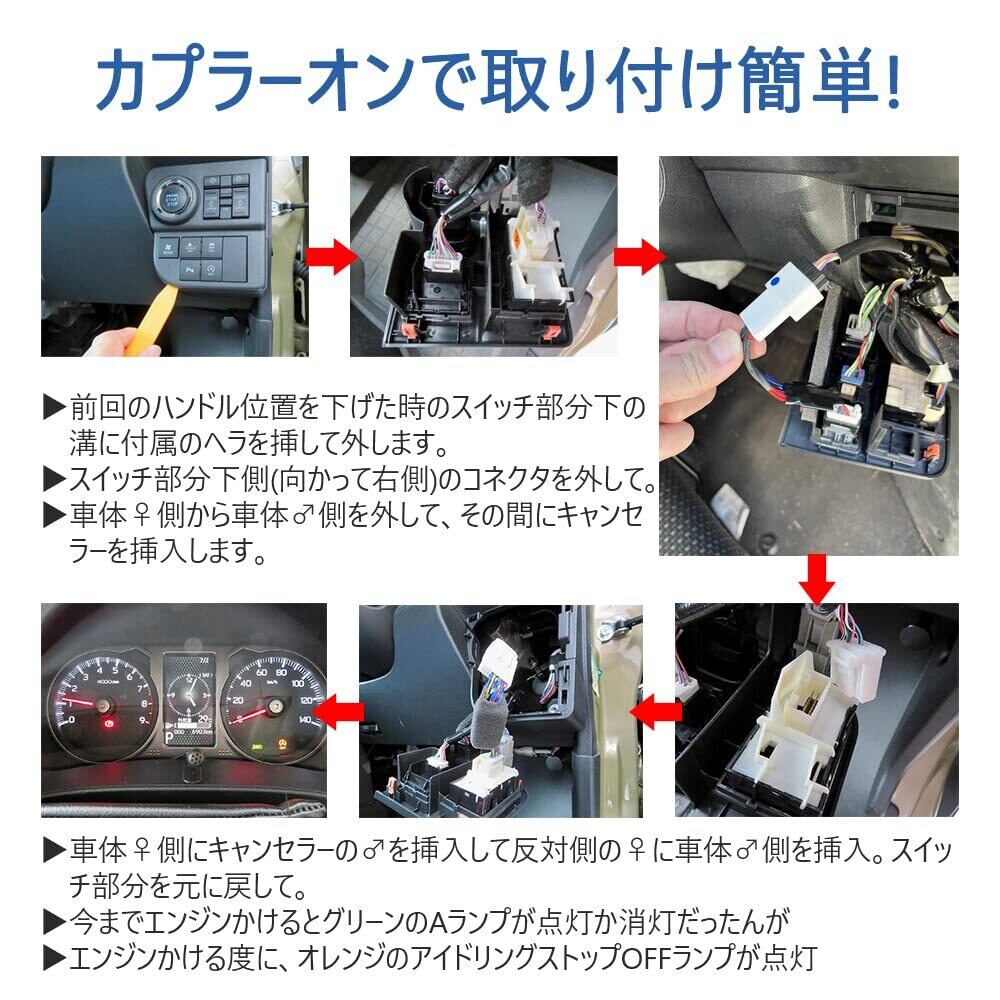 カプラーオンで取り付け簡単!

▶前回のハンドル位置を下げた時のスイッチ部分下の溝に付属のヘラを挿して外します。
▶スイッチ部分下側(向かって右側)のコネクタを外して。
▶車体♀側から車体♂側を外して、その間にキャンセラーを挿入します。

▶車体♀側にキャンセラーの♂を挿入して反対側の♀に車体♂側を挿入。スイッチ部分を元に戻して。
▶今までエンジンかけるとグリーンのAランプが点灯か消灯だったんが
▶エンジンかける度に、オレンジのアイドリングストップOFFランプが点灯