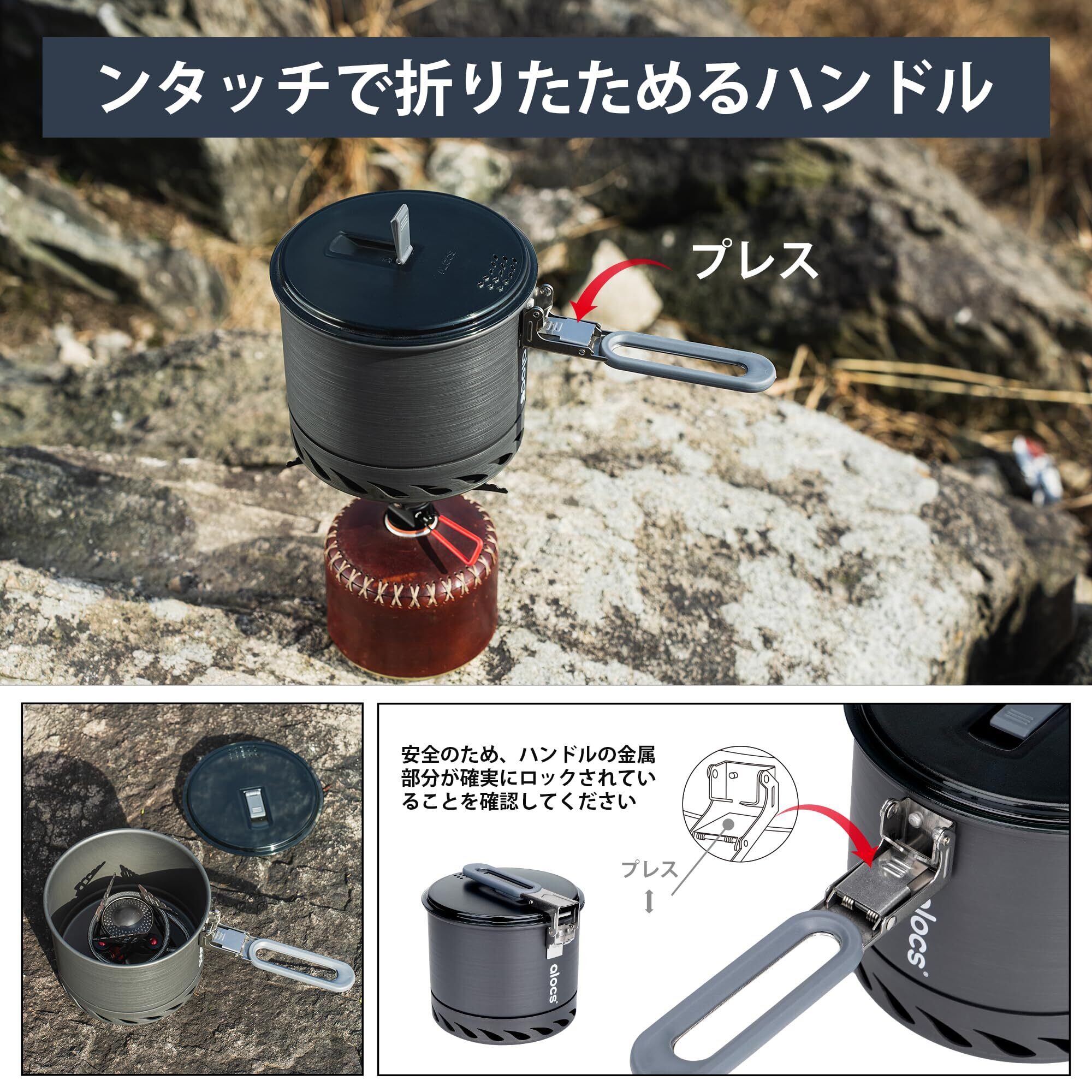 ンタッチで折りたためるハンドル

プレス

alocs

安全のため、ハンドルの金属部分が確実にロックされていることを確認してください

プレス

alocs

alocs