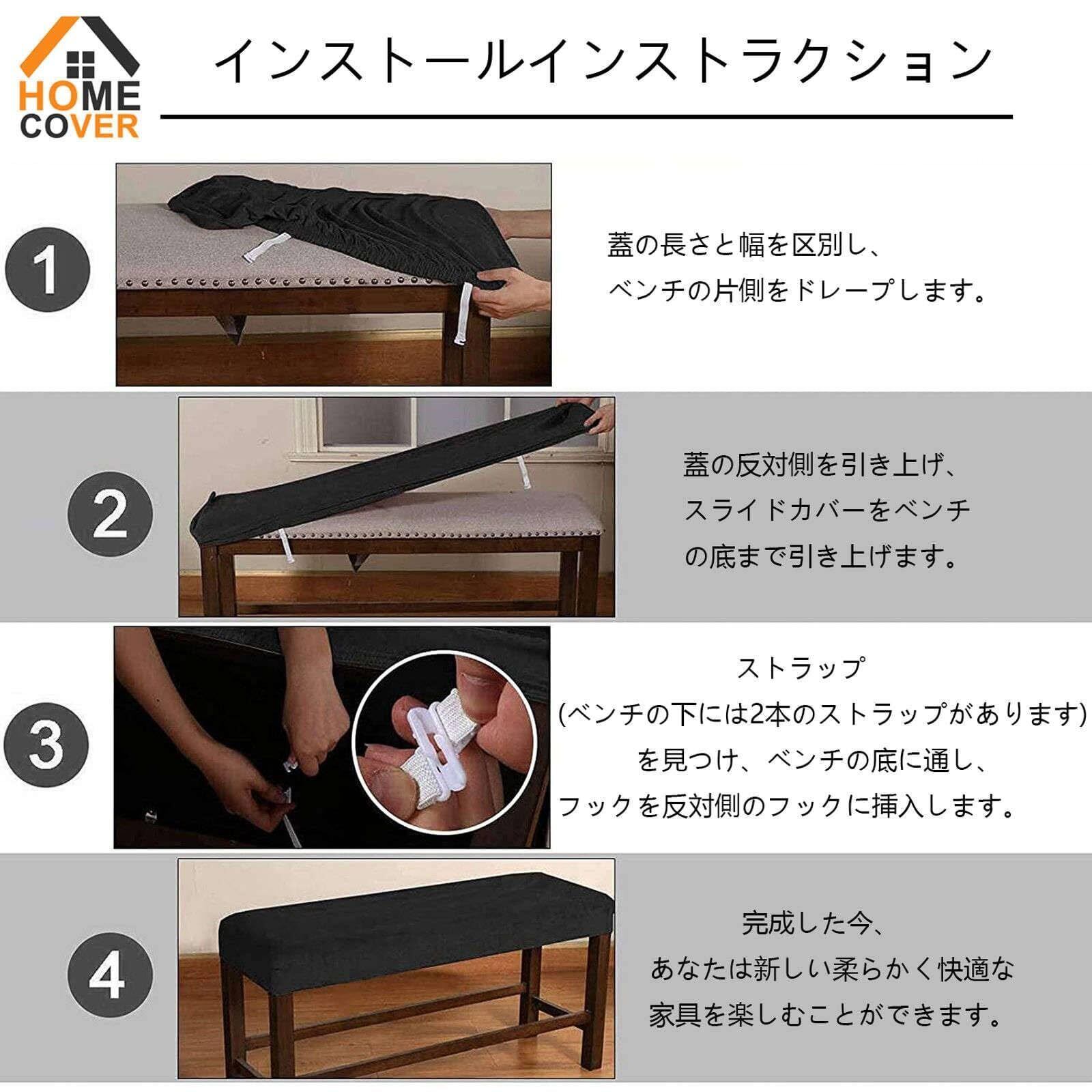 HOME
COVER

インストールインストラクション

1

蓋の長さと幅を区別し、
ベンチの片側をドレープします。

2

蓋の反対側を引き上げ、
スライドカバーをベンチ
の底まで引き上げます。

3

ストラップ
(ベンチの下には2本のストラップがあります)
を見つけ、ベンチの底に通し、
フックを反対側のフックに挿入します。

4

完成した今、
あなたは新しい柔らかく快適な
家具を楽しむことができます。