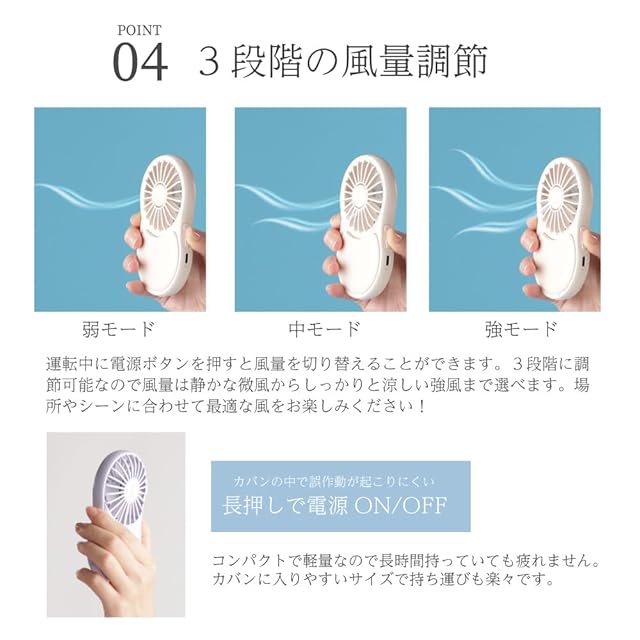 POINT
04 ３段階の風量調節

弱モード

中モード

強モード

運転中に電源ボタンを押すと風量を切り替えることができます。３段階に調節可能なので風量は静かな微風からしっかりと涼しい強風まで選べます。場所やシーンに合わせて最適な風をお楽しみください！

カバンの中で誤作動が起こりにくい
長押しで電源 ON/OFF

コンパクトで軽量なので長時間持っていても疲れません。カバンに入りやすいサイズで持ち運びも楽々です。