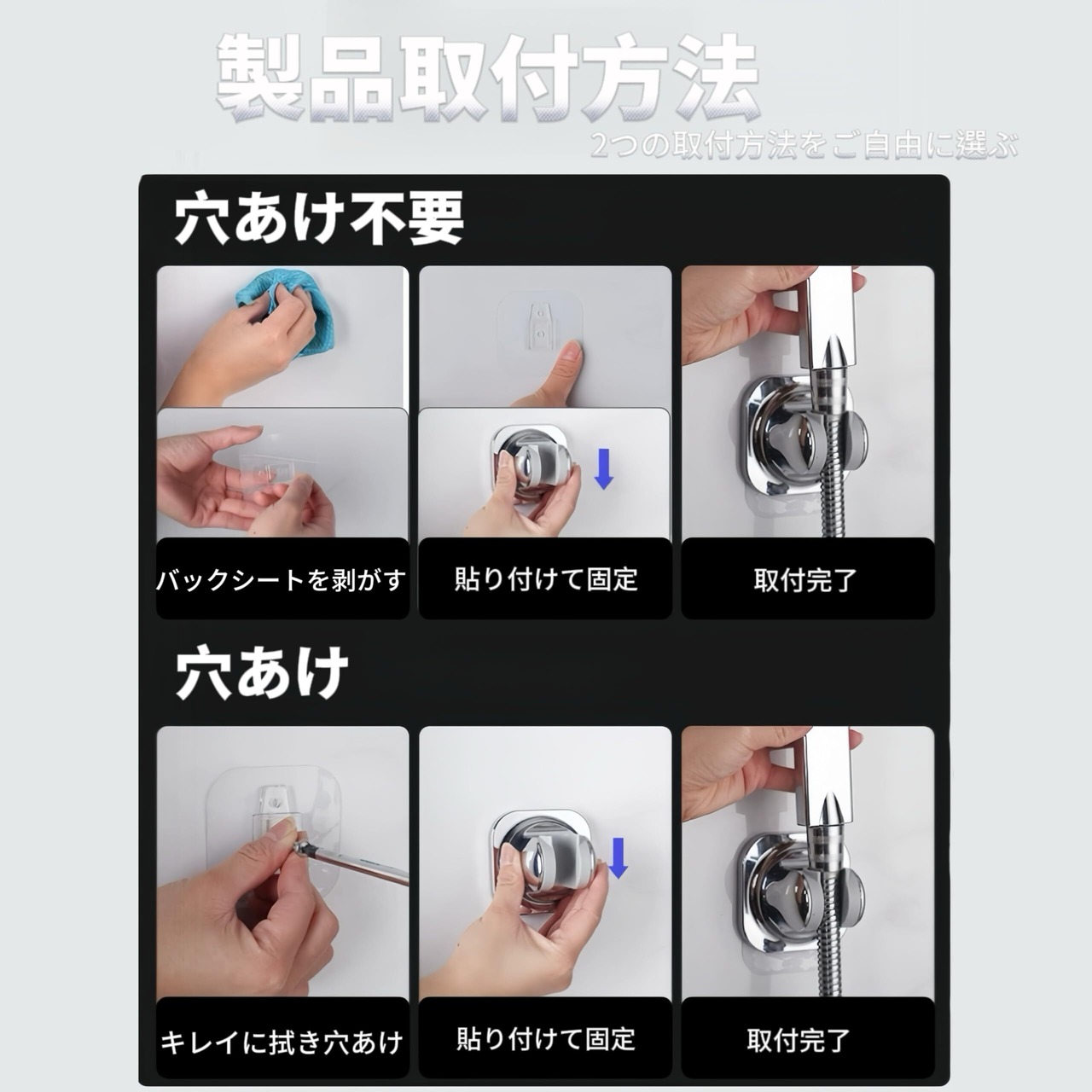 製品取付方法

2つの取付方法をご自由に選ぶ

穴あけ不要

バックシートを剥がす

貼り付けて固定

取付完了

穴あけ

キレイに拭き穴あけ

貼り付けて固定

取付完了