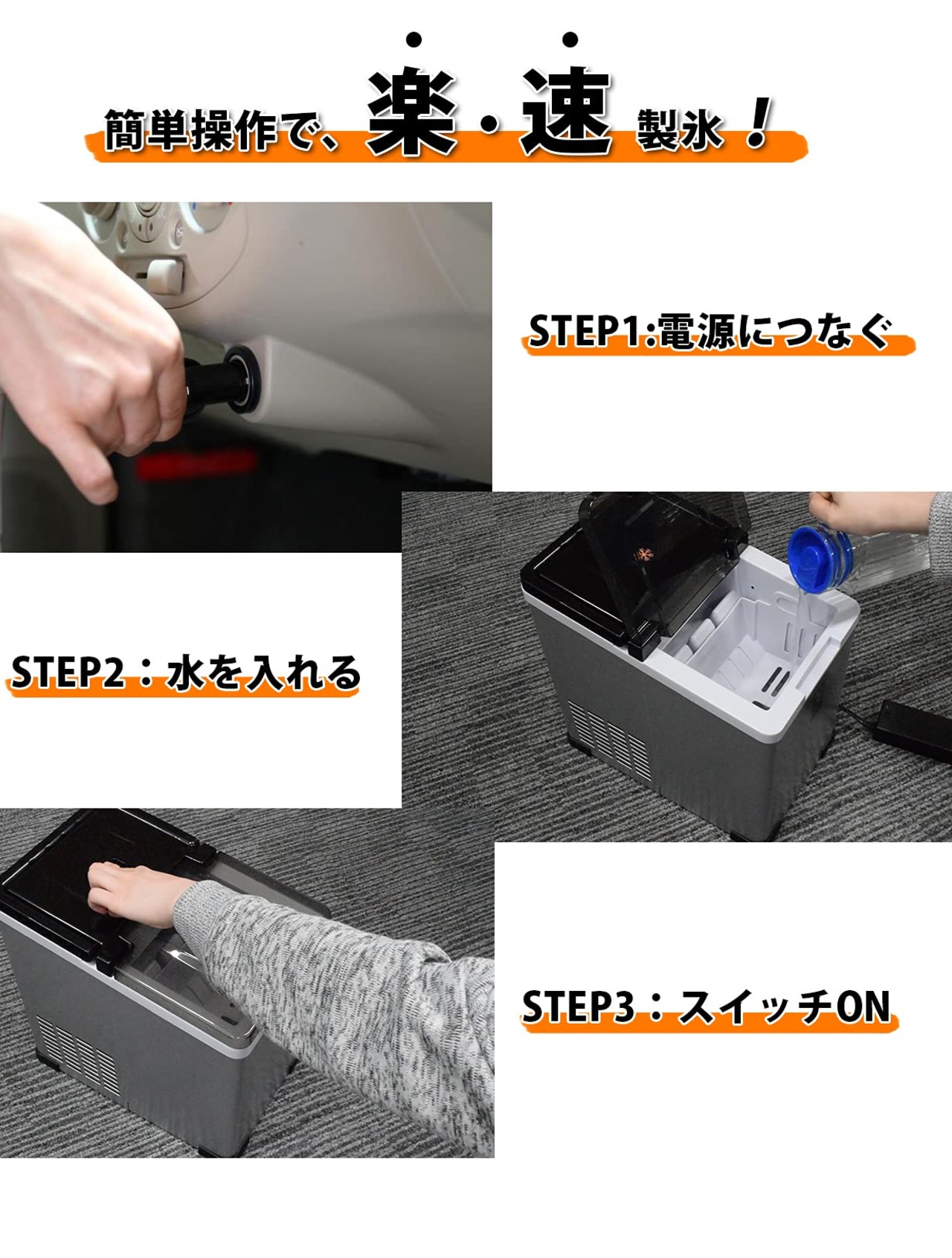 簡単操作で、楽・速 製氷！

STEP1:電源につなぐ

STEP2：水を入れる

STEP3：スイッチON