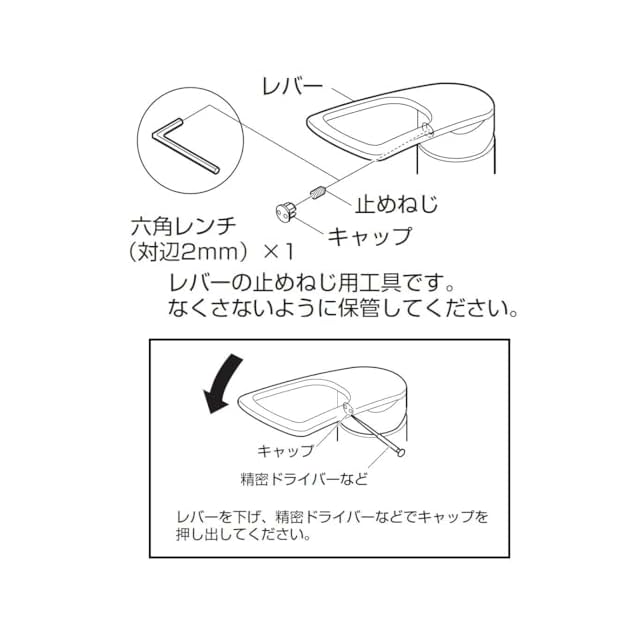 レバー

止めねじ

キャップ

六角レンチ
（対辺2mm）×1

レバーの止めねじ用工具です。
なくさないように保管してください。

キャップ

精密ドライバーなど

レバーを下げ、精密ドライバーなどでキャップを押し出してください。