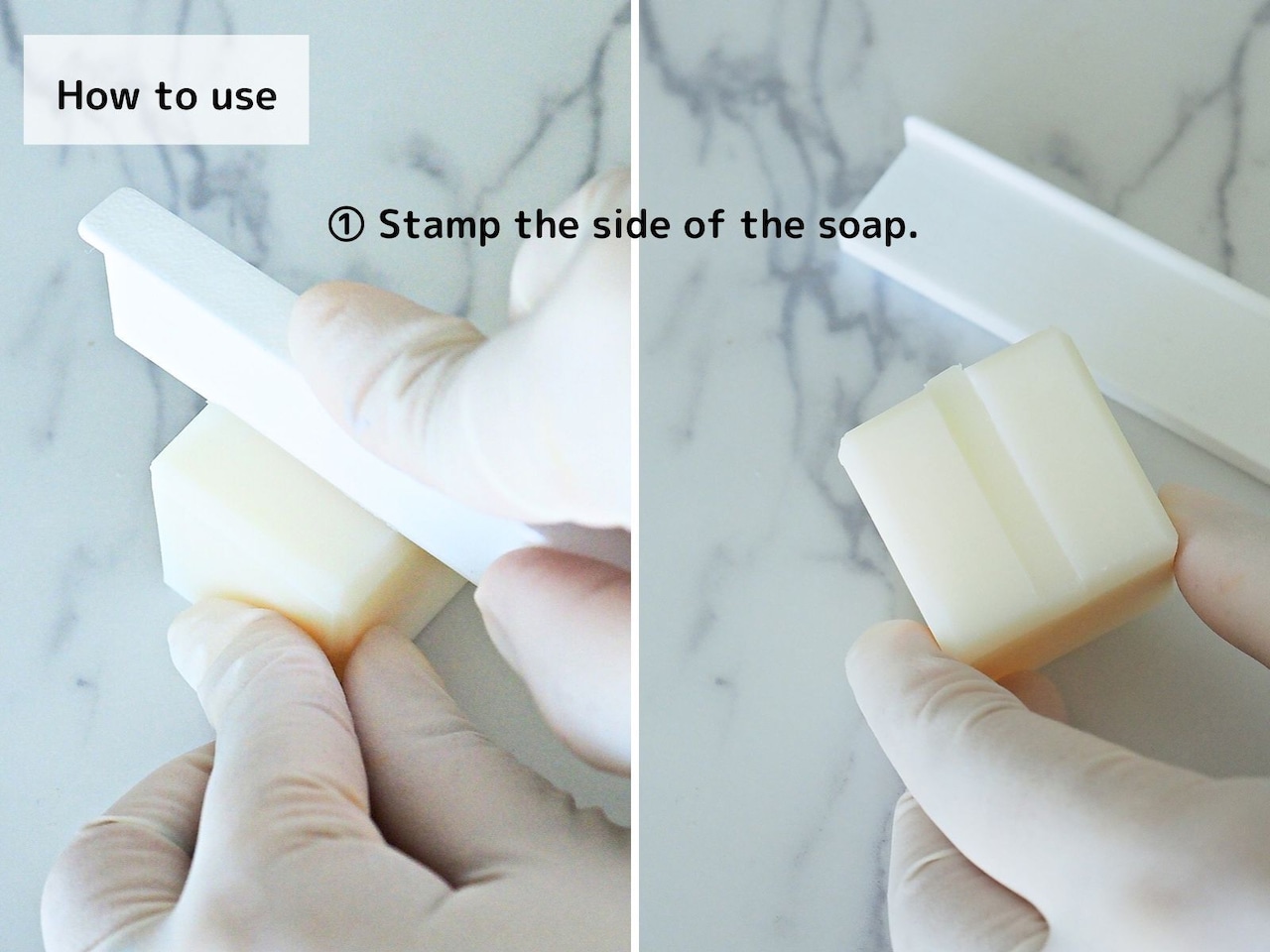 How to use

① Stamp the side of the soap.