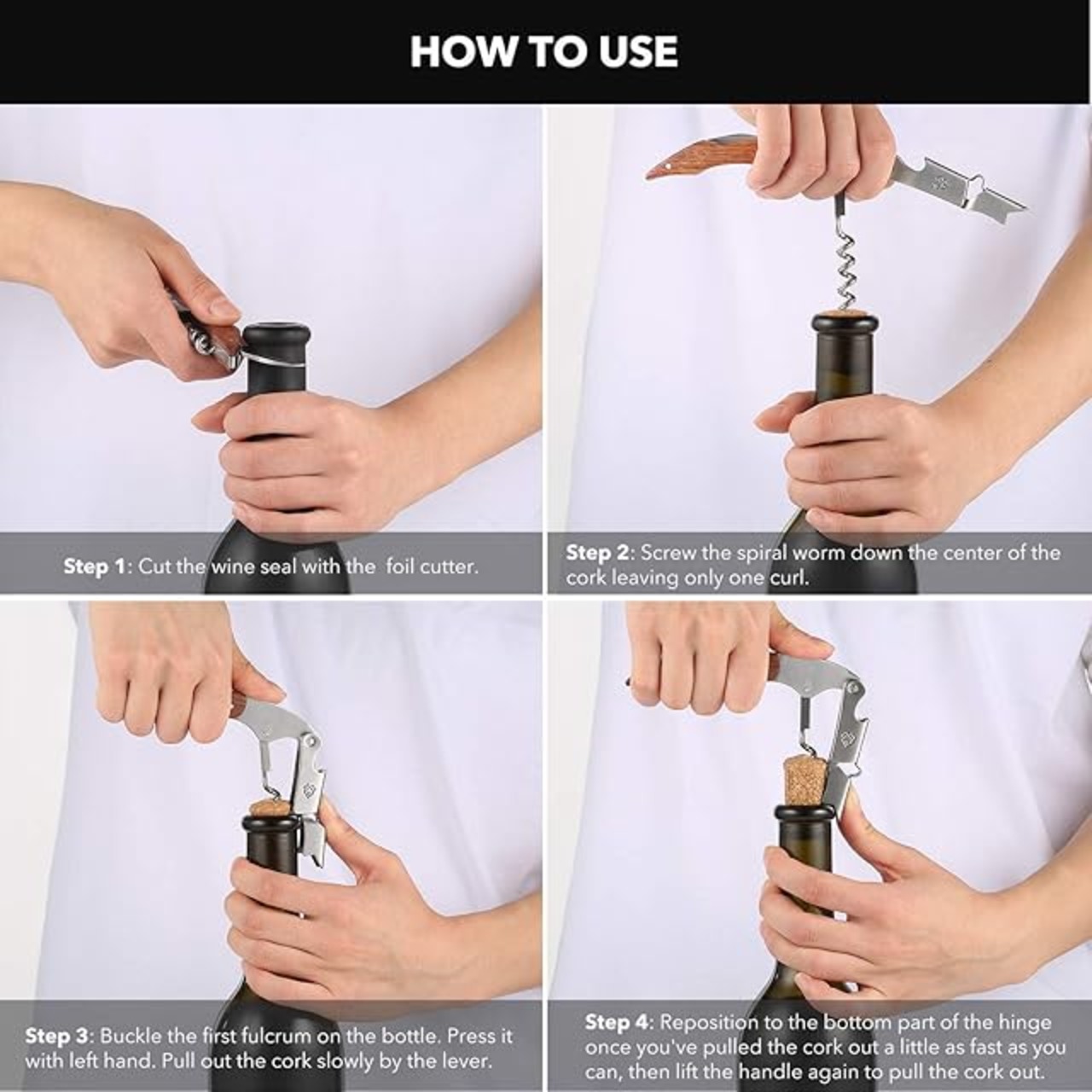 HOW TO USE

Step 1: Cut the wine seal with the  foil cutter.

Step 2: Screw the spiral worm down the center of the cork leaving only one curl.

Step 3: Buckle the first fulcrum on the bottle. Press it with left hand. Pull out the cork slowly by the lever.

Step 4: Reposition to the bottom part of the hinge once you've pulled the cork out a little as fast as you can, then lift the handle again to pull the cork out.