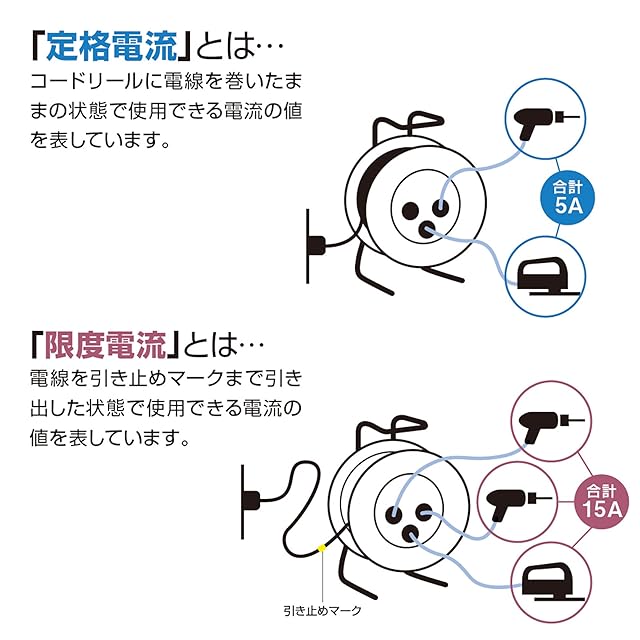 「定格電流」とは…
コードリールに電線を巻いたままの状態で使用できる電流の値を表しています。

合計
5A

「限度電流」とは…
電線を引き止めマークまで引き出した状態で使用できる電流の値を表しています。

合計
15A

引き止めマーク