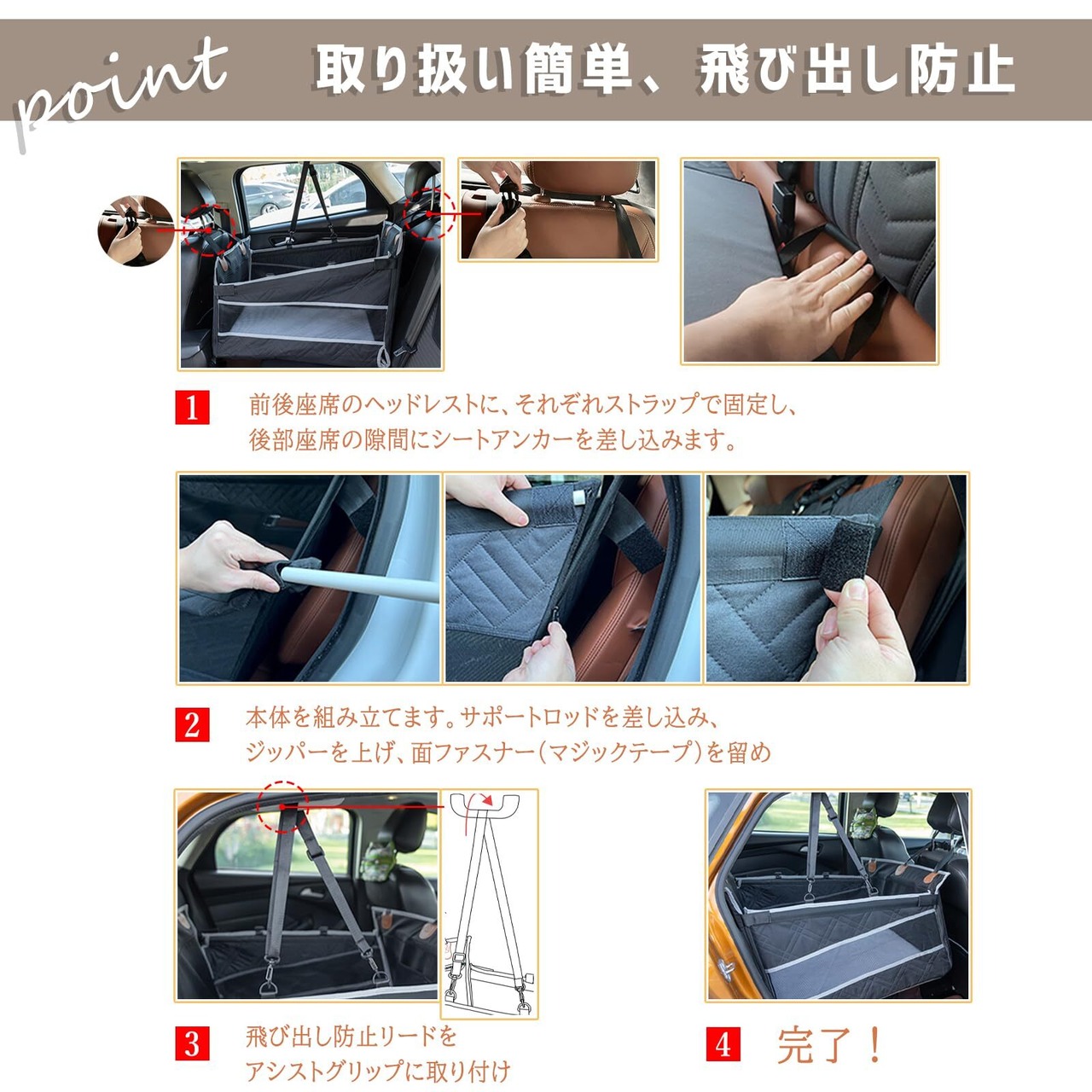 point 取り扱い簡単、飛び出し防止

1 前後座席のヘッドレストに、それぞれストラップで固定し、後部座席の隙間にシートアンカーを差し込みます。

2 本体を組み立てます。サポートロッドを差し込み、ジッパーを上げ、面ファスナー(マジックテープ)を留め

3 飛び出し防止リードをアシストグリップに取り付け

4 完了!