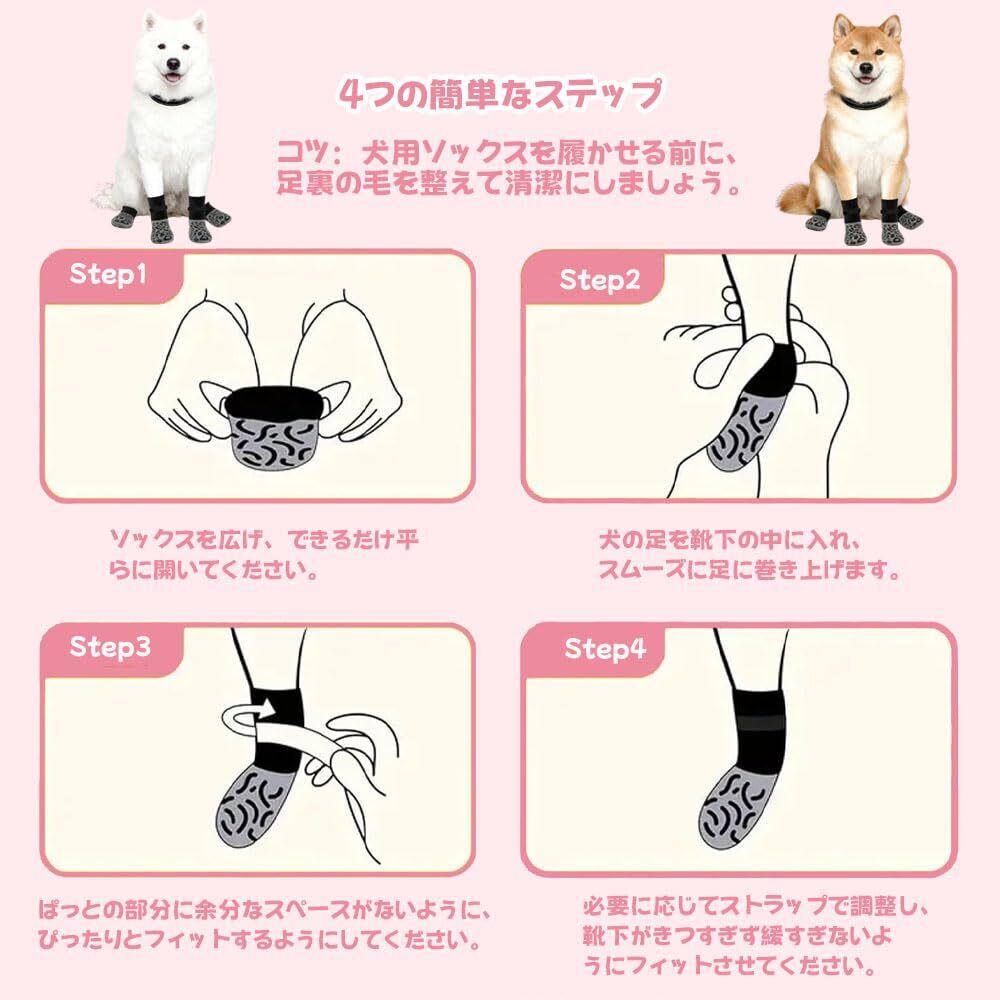 4つの簡単なステップ

コツ：犬用ソックスを履かせる前に、足裏の毛を整えて清潔にしましょう。

Step1

ソックスを広げ、できるだけ平らに開いてください。

Step2

犬の足を靴下の中に入れ、スムーズに足に巻き上げます。

Step3

ぱっとの部分に余分なスペースがないように、ぴったりとフィットするようにしてください。

Step4

必要に応じてストラップで調整し、靴下がきつすぎず緩すぎないようにフィットさせてください。