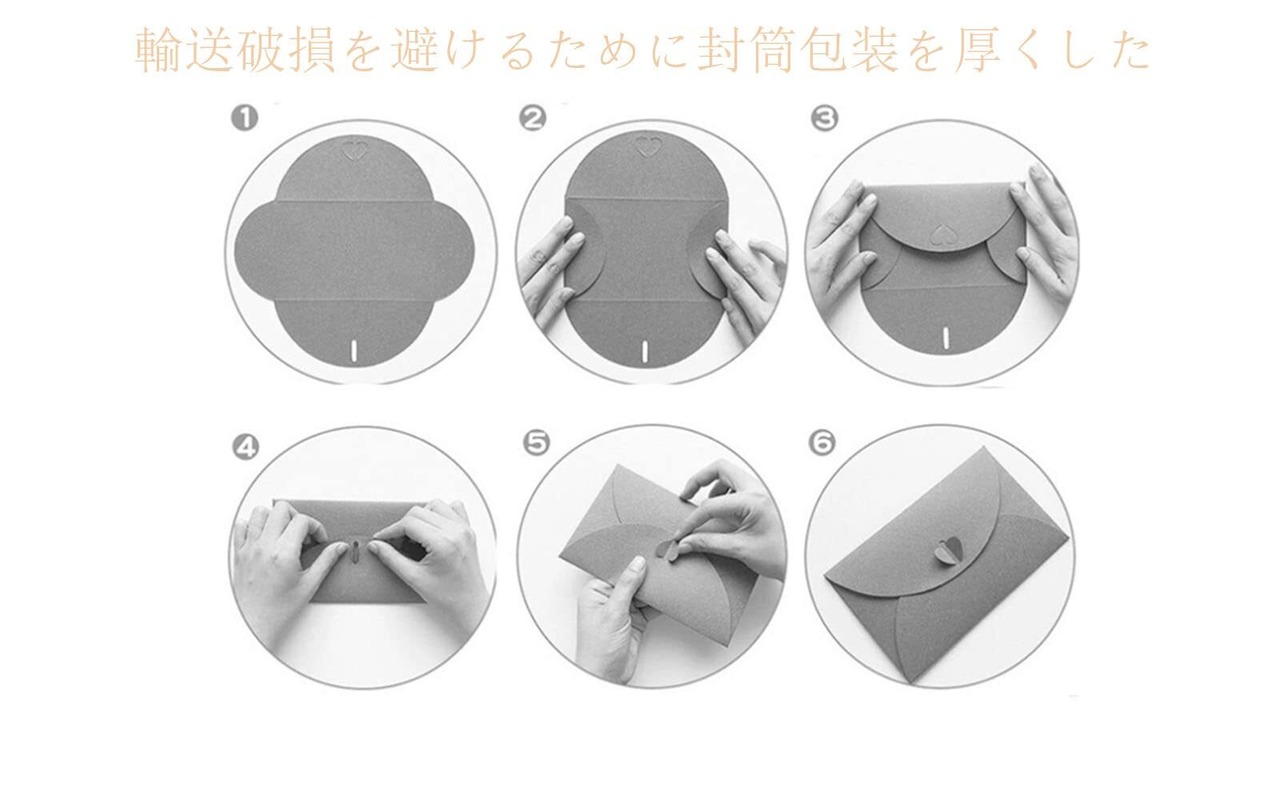 輸送破損を避けるために封筒包装を厚くした

❶

❷

❸

❹

❺

❻