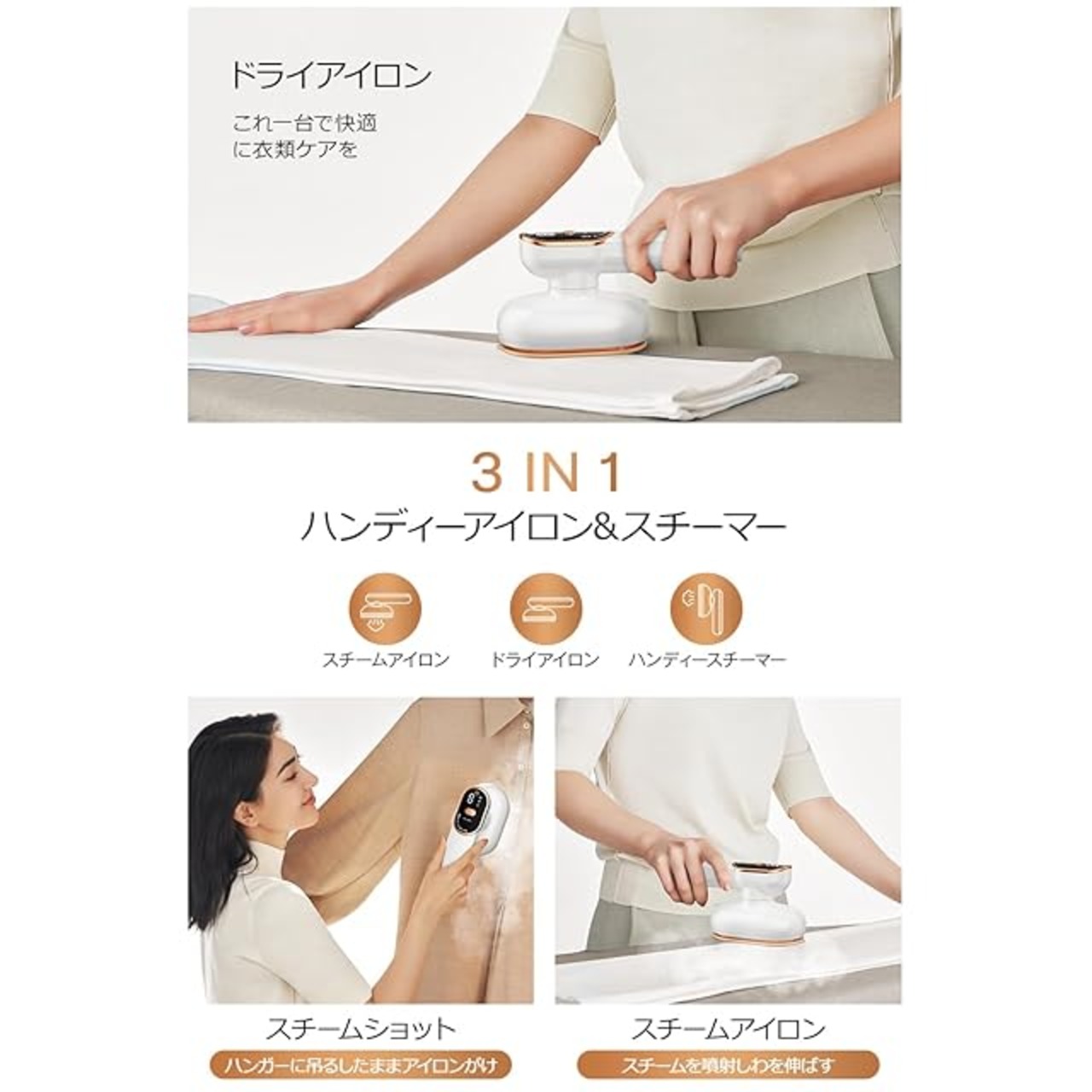 ドライアイロン

これ一台で快適に衣類ケアを

3 IN 1
ハンディーアイロン&スチーマー

スチームアイロン

ドライアイロン

ハンディースチーマー

スチームショット

ハンガーに吊るしたままアイロンがけ

スチームアイロン

スチームを噴射しわを伸ばす