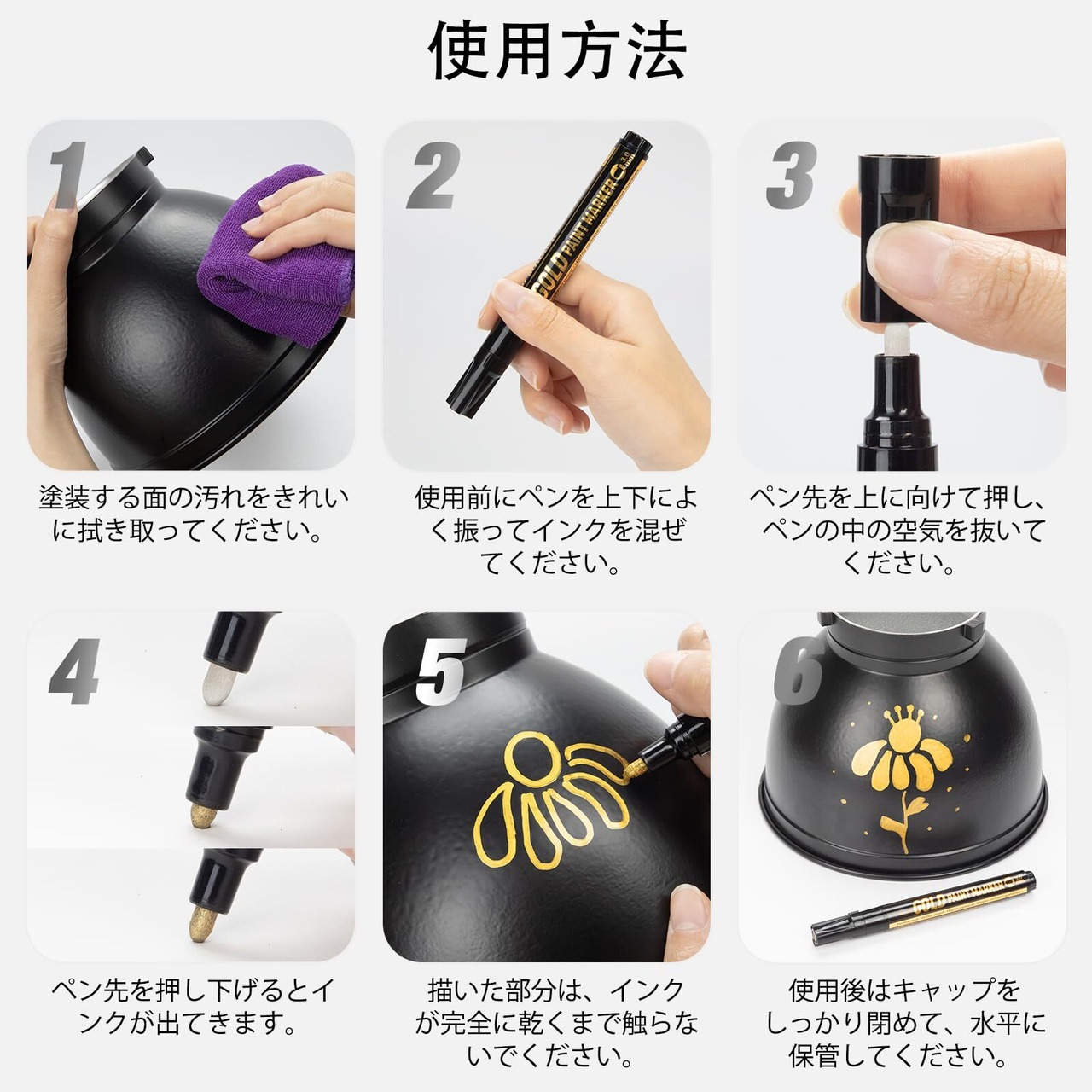 使用方法

1

塗装する面の汚れをきれいに拭き取ってください。

2

GOLD PAINT MARKER

使用前にペンを上下によく振ってインクを混ぜてください。

3

ペン先を上に向けて押し、ペンの中の空気を抜いてください。

4

ペン先を押し下げるとインクが出てきます。

5

描いた部分は、インクが完全に乾くまで触らないでください。

6

GOLD PAINT MARKER

使用後はキャップをしっかり閉めて、水平に保管してください。