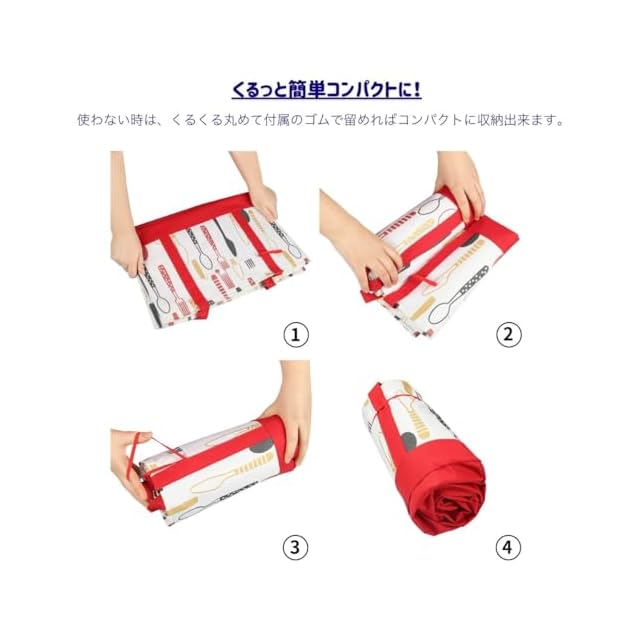 くるっと簡単コンパクトに!

使わない時は、くるくる丸めて付属のゴムで留めればコンパクトに収納出来ます。

①

②

③

④