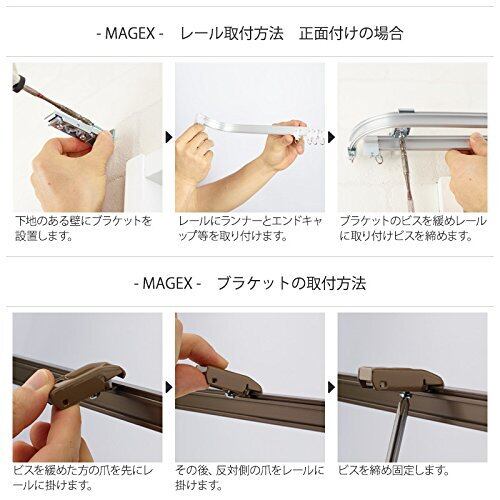 - MAGEX - レール取付方法 正面付けの場合

下地のある壁にブラケットを設置します。

レールにランナーとエンドキャップ等を取り付けます。

ブラケットのビスを緩めレールに取り付けビスを締めます。

- MAGEX - ブラケットの取付方法

ビスを緩めた方の爪を先にレールに掛けます。

その後、反対側の爪をレールに掛けます。

ビスを締め固定します。