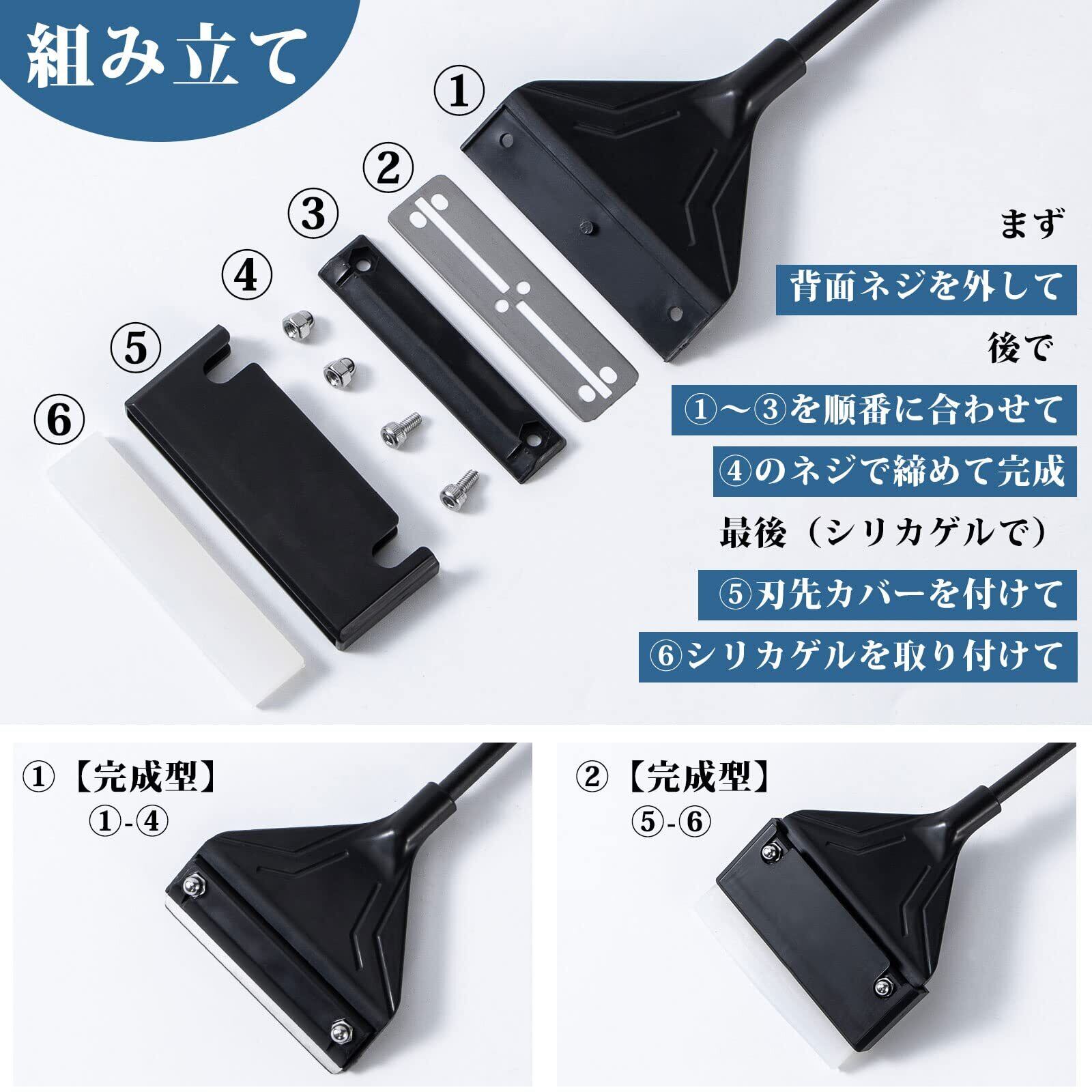 組み立て

①

②

③

④

⑤

⑥

まず

背面ネジを外して

後で

①～③を順番に合わせて

④のネジで締めて完成

最後（シリカゲルで）

⑤刃先カバーを付けて

⑥シリカゲルを取り付けて

①【完成型】
①-④

②【完成型】
⑤-⑥