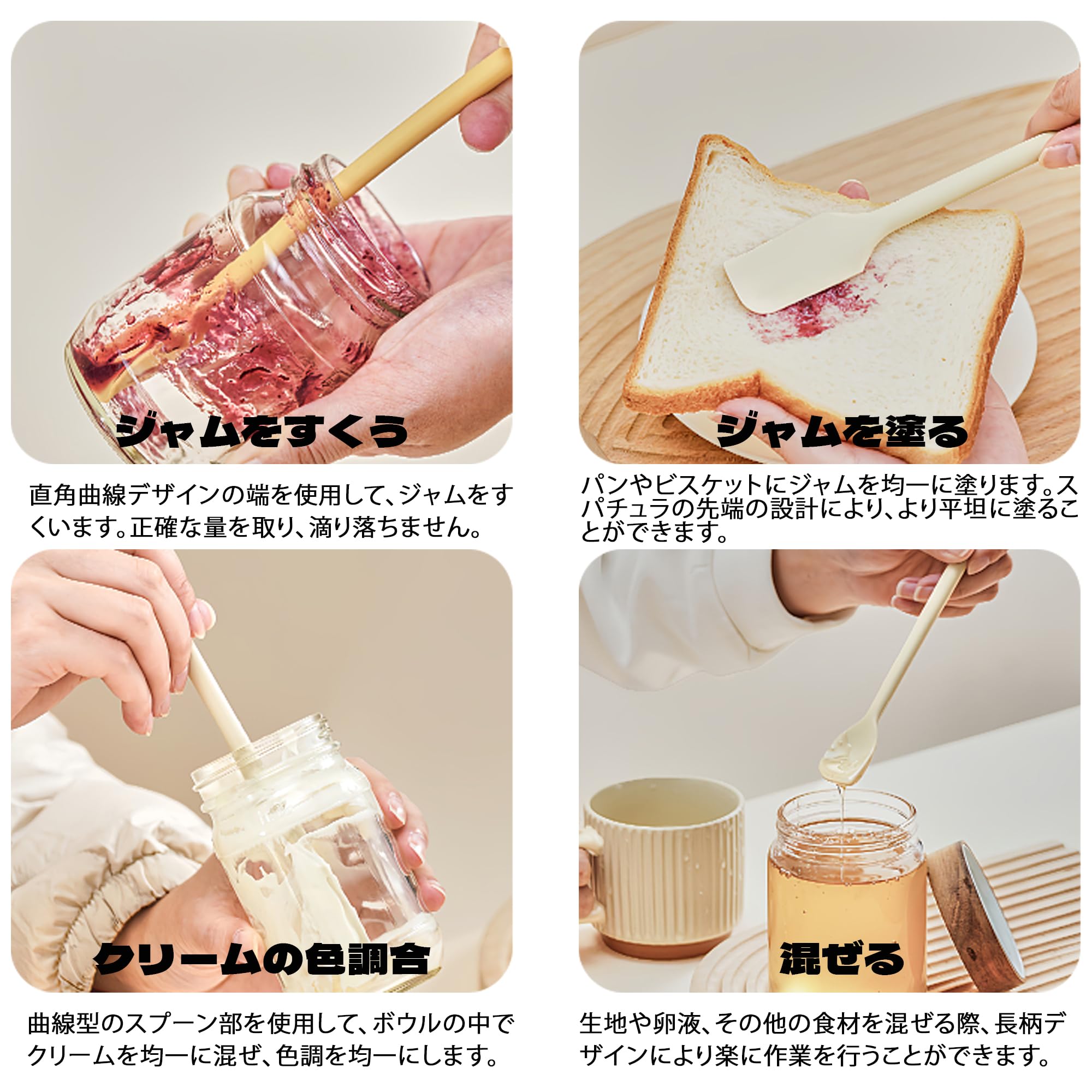 ジャムをすくう

直角曲線デザインの端を使用して、ジャムをすくいます。正確な量を取り、滴り落ちません。

ジャムを塗る

パンやビスケットにジャムを均一に塗ります。スパチュラの先端の設計により、より平坦に塗ることができます。

クリームの色調合

曲線型のスプーン部を使用して、ボウルの中でクリームを均一に混ぜ、色調を均一にします。

混ぜる

生地や卵液、その他の食材を混ぜる際、長柄デザインにより楽に作業を行うことができます。