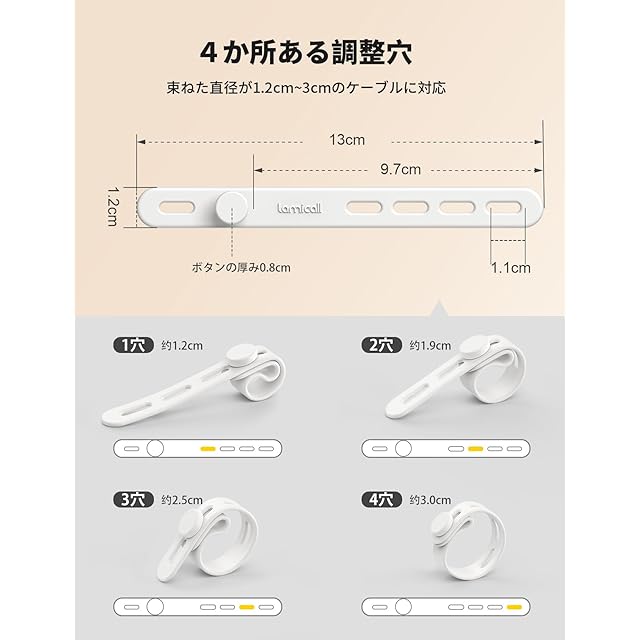 4か所ある調整穴

束ねた直径が1.2cm~3cmのケーブルに対応

13cm

9.7cm

1.2cm

lamicall

ボタンの厚み0.8cm

1.1cm

1穴 約1.2cm

2穴 約1.9cm

3穴 約2.5cm

4穴 約3.0cm