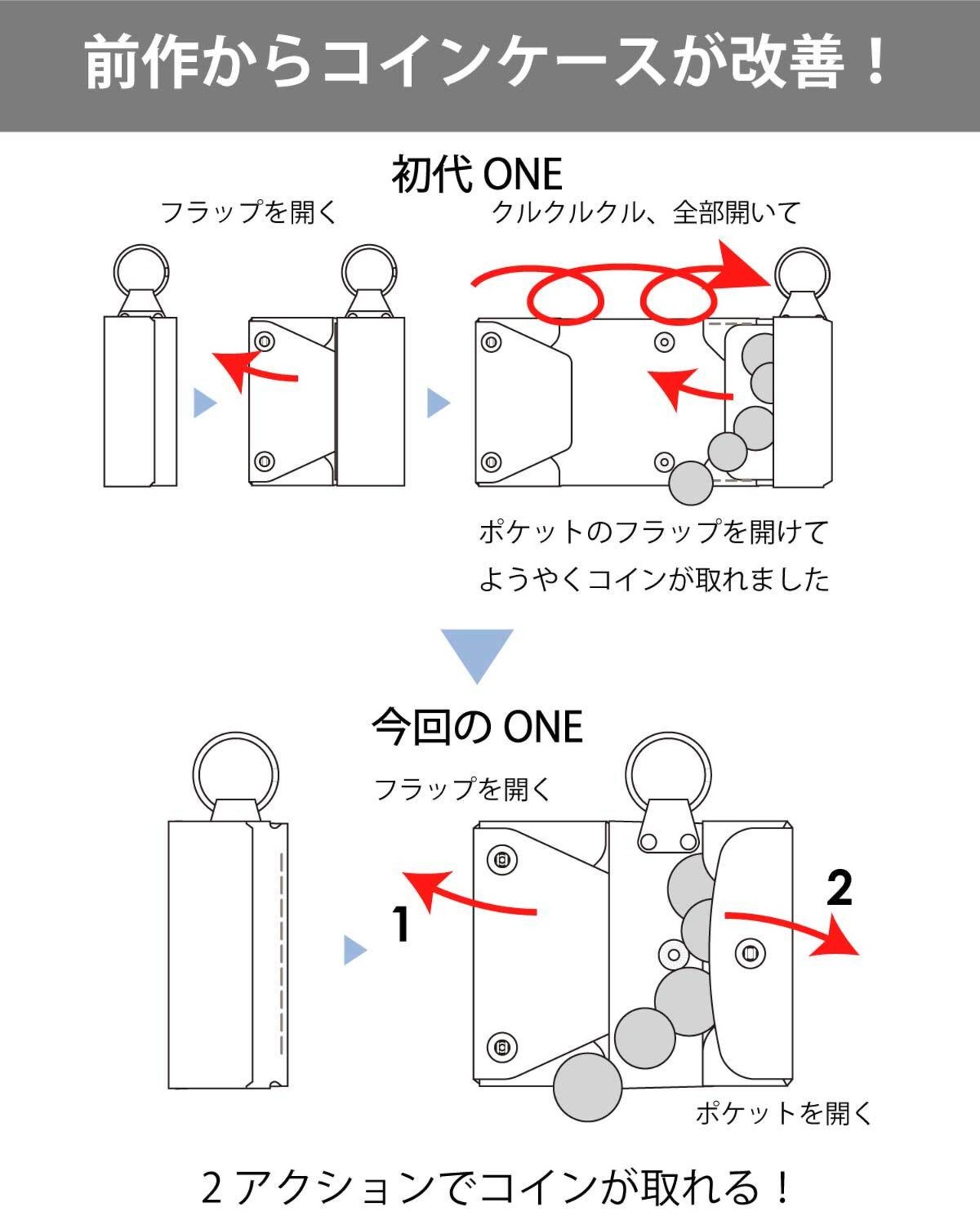 前作からコインケースが改善！

初代 ONE

フラップを開く

クルクルクル、全部開いて

ポケットのフラップを開けて ようやくコインが取れました

今回の ONE

フラップを開く

1

2

ポケットを開く

2 アクションでコインが取れる！