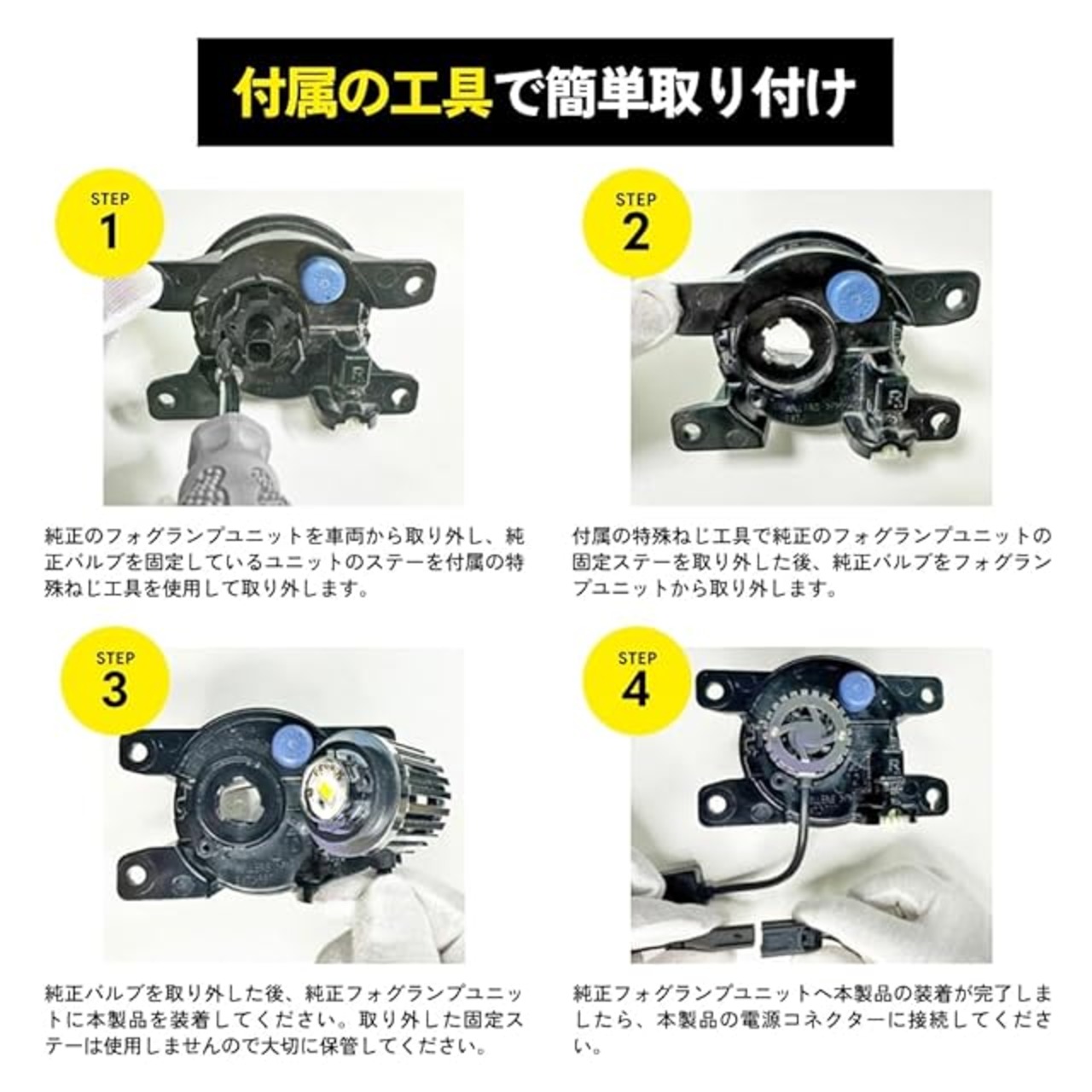 付属の工具で簡単取り付け

STEP
1

純正のフォグランプユニットを車両から取り外し、純正バルブを固定しているユニットのステーを付属の特殊ねじ工具を使用して取り外します。

STEP
2

付属の特殊ねじ工具で純正のフォグランプユニットの固定ステーを取り外した後、純正バルブをフォグランプユニットから取り外します。

STEP
3

純正バルブを取り外した後、純正フォグランプユニットに本製品を装着してください。取り外した固定ステーは使用しませんので大切に保管してください。

STEP
4

純正フォグランプユニットへ本製品の装着が完了しましたら、本製品の電源コネクターに接続してください。