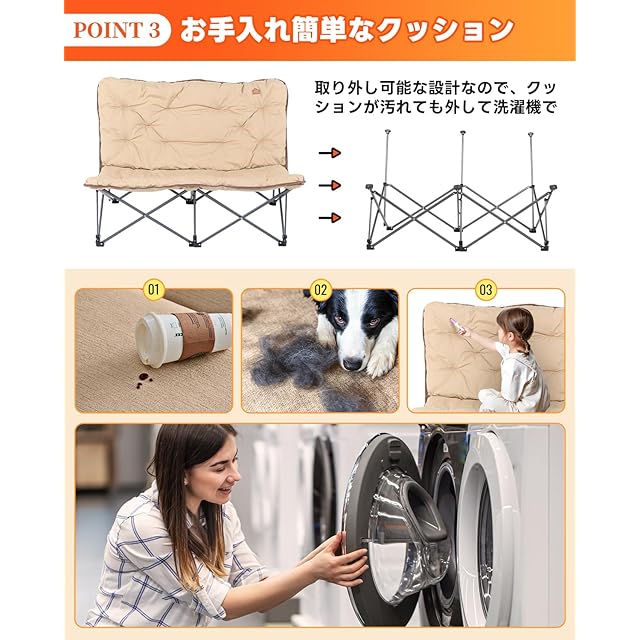 POINT 3 お手入れ簡単なクッション

取り外し可能な設計なので、クッションが汚れても外して洗濯機で

01

02

03