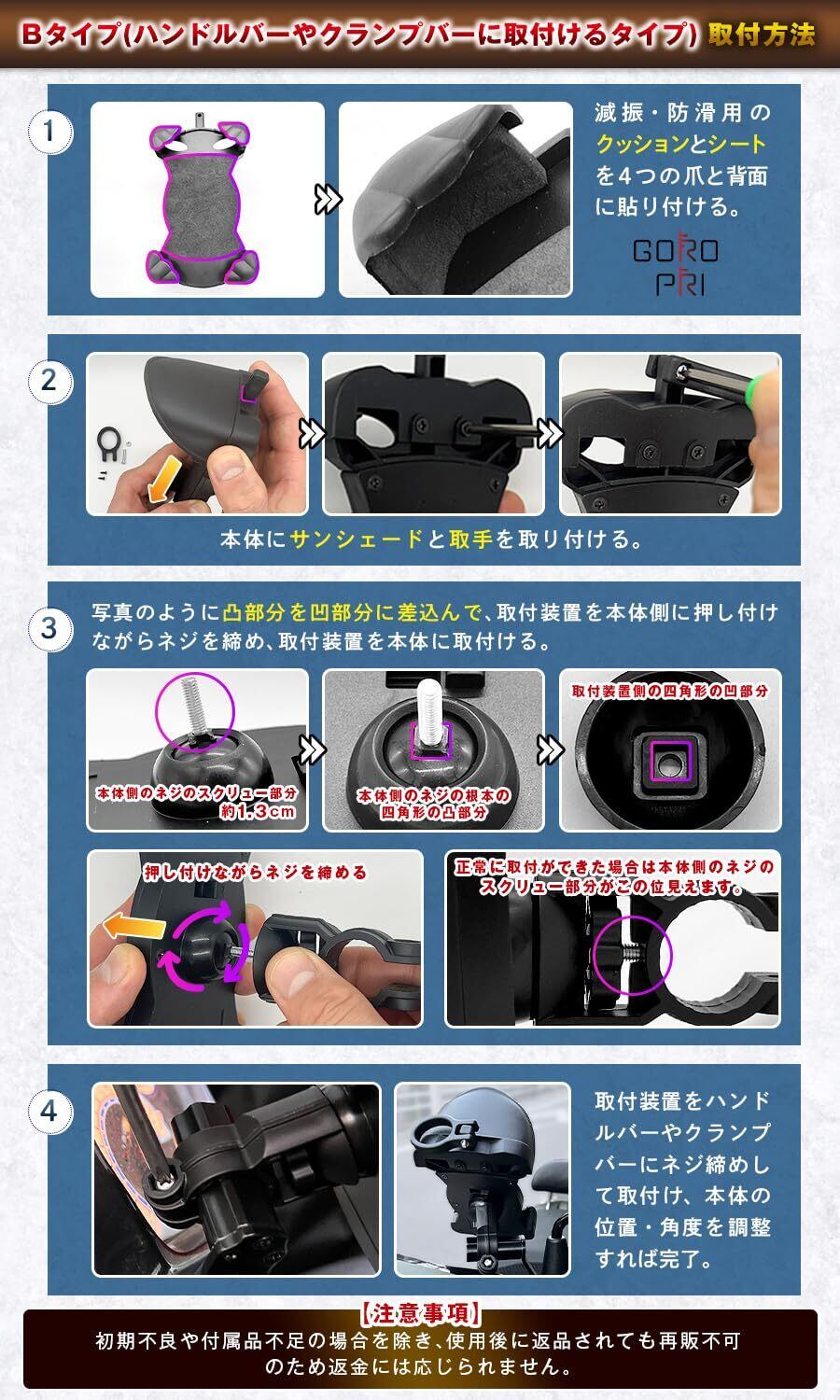 Bタイプ(ハンドルバーやクランプバーに取付けるタイプ) 取付方法

1

減振・防滑用のクッションとシートを4つの爪と背面に貼り付ける。

GORO PRI

2

本体にサンシェードと取手を取り付ける。

3

写真のように凸部分を凹部分に差込んで、取付装置を本体側に押し付けながらネジを締め、取付装置を本体に取付ける。

本体側のネジのスクリュー部分 約1.3cm

本体側のネジの根本の四角形の凸部分

取付装置側の四角形の凹部分

押し付けながらネジを締める

正常に取付ができた場合は本体側のネジのスクリュー部分がこの位見えます。

4

取付装置をハンドルバーやクランプバーにネジ締めして取付け、本体の位置・角度を調整すれば完了。

【注意事項】
初期不良や付属品不足の場合を除き、使用後に返品されても再販不可のため返金には応じられません。