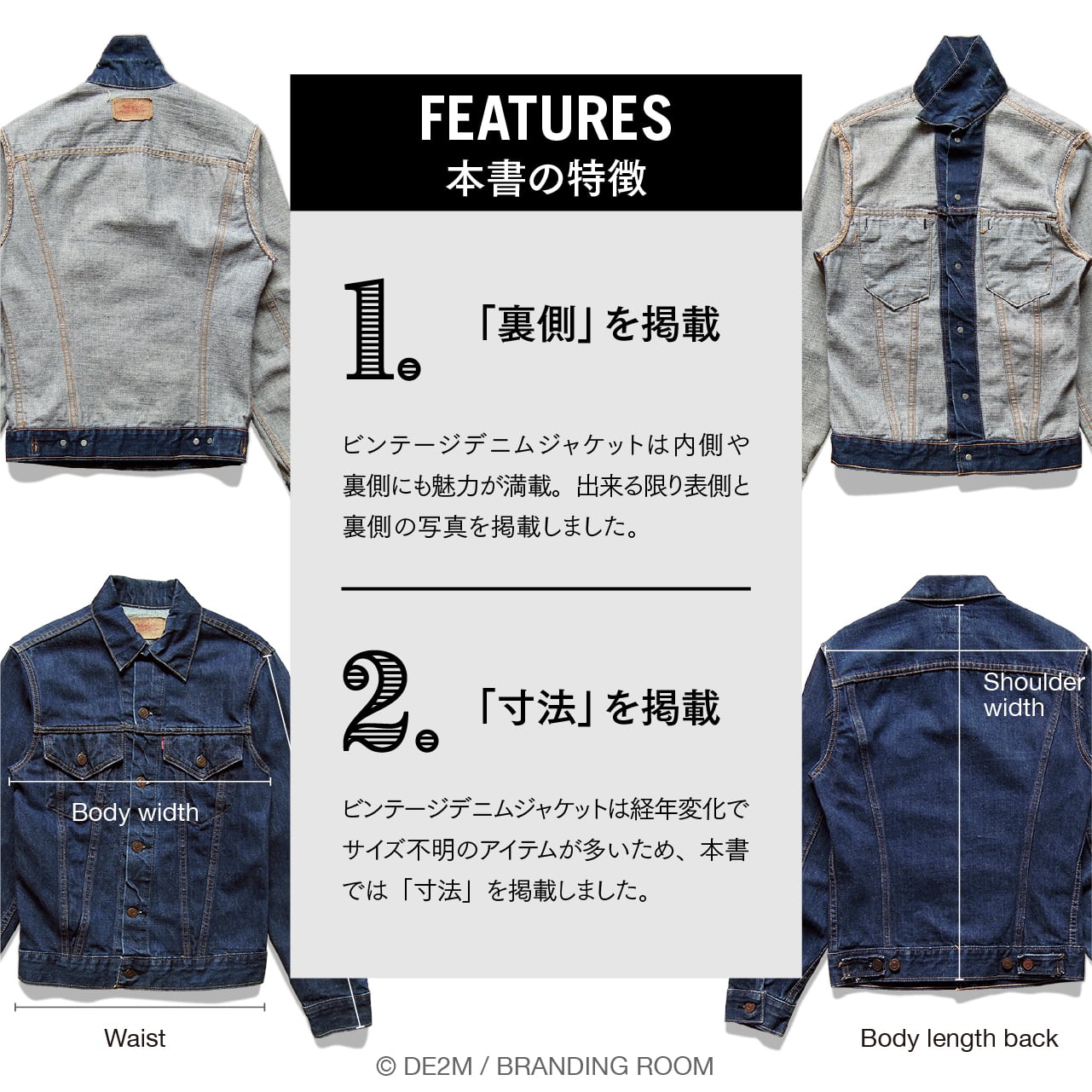 FEATURES
本書の特徴

1.

「裏側」を掲載

ビンテージデニムジャケットは内側や裏側にも魅力が満載。出来る限り表側と裏側の写真を掲載しました。

2.

「寸法」を掲載

ビンテージデニムジャケットは経年変化でサイズ不明のアイテムが多いため、本書では「寸法」を掲載しました。

Body width

Waist

Shoulder width

Body length back

© DE2M / BRANDING ROOM