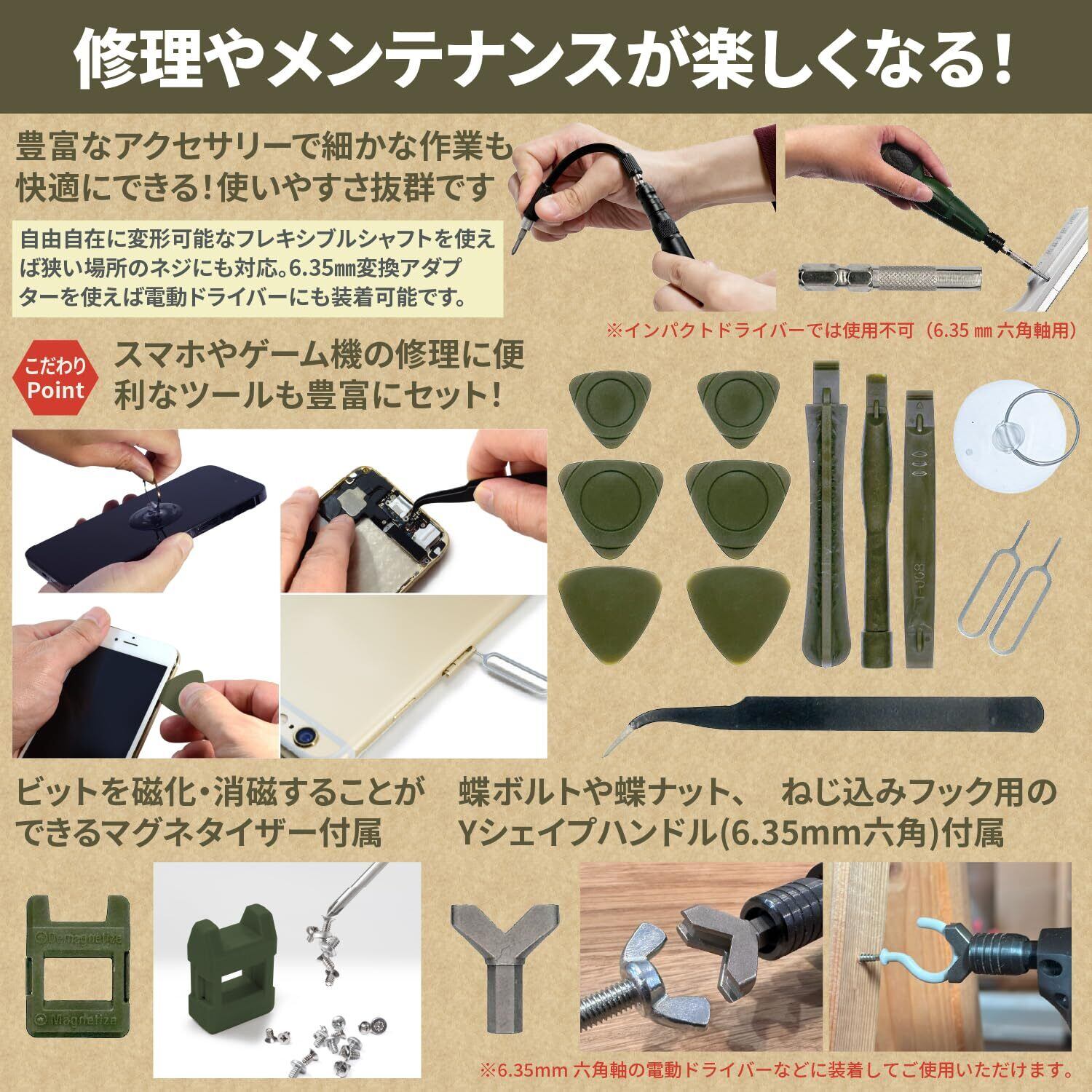 修理やメンテナンスが楽しくなる!

豊富なアクセサリーで細かな作業も快適にできる!使いやすさ抜群です

自由自在に変形可能なフレキシブルシャフトを使えば狭い場所のネジにも対応。6.35㎜変換アダプターを使えば電動ドライバーにも装着可能です。

※インパクトドライバーでは使用不可（6.35 ㎜ 六角軸用）

こだわり Point

スマホやゲーム機の修理に便利なツールも豊富にセット!

ビットを磁化・消磁することができるマグネタイザー付属

蝶ボルトや蝶ナット、 ねじ込みフック用のYシェイプハンドル(6.35mm六角)付属

Demagnetize

Magnetize

※6.35mm 六角軸の電動ドライバーなどに装着してご使用いただけます。