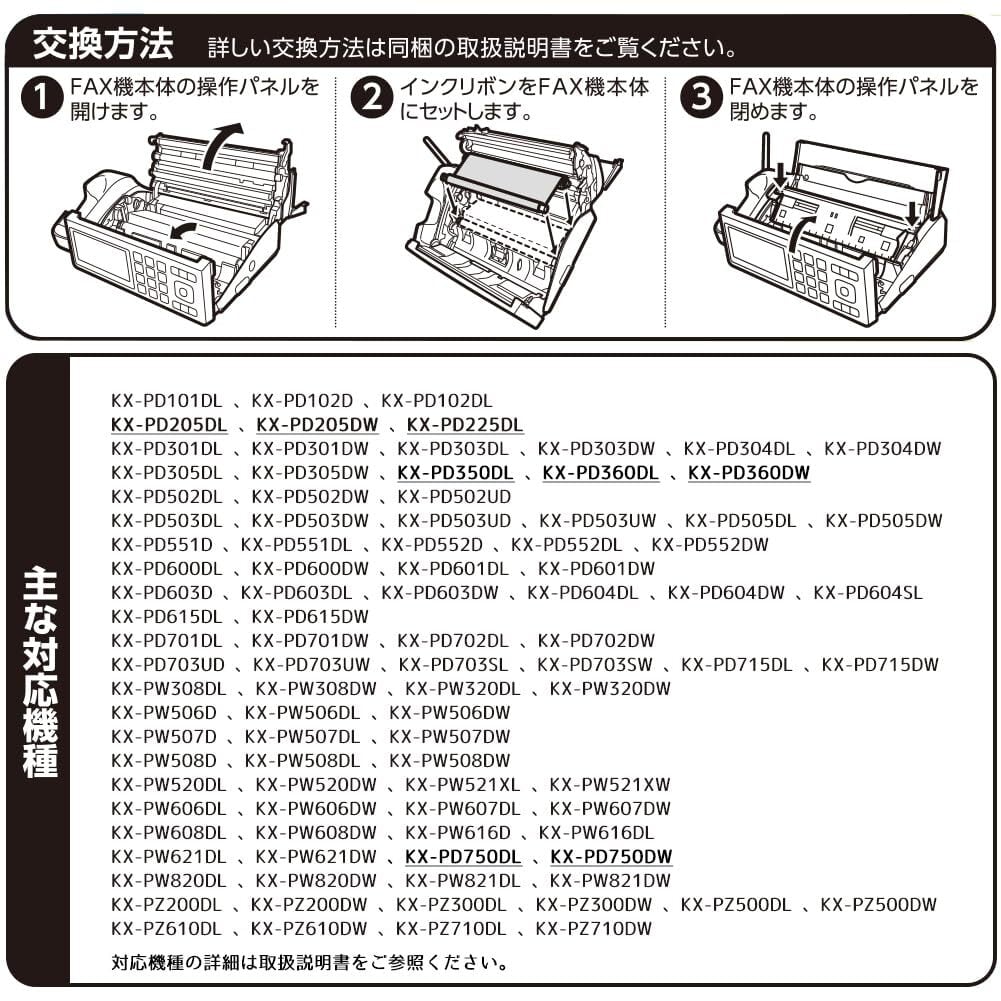 交換方法　詳しい交換方法は同梱の取扱説明書をご覧ください。

1 FAX機本体の操作パネルを開けます。

2 インクリボンをFAX機本体にセットします。

3 FAX機本体の操作パネルを閉めます。

主な対応機種

KX-PD101DL 、KX-PD102D 、KX-PD102DL
KX-PD205DL 、KX-PD205DW 、KX-PD225DL
KX-PD301DL 、KX-PD301DW 、KX-PD303DL 、KX-PD303DW 、KX-PD304DL 、KX-PD304DW
KX-PD305DL 、KX-PD305DW 、KX-PD350DL 、KX-PD360DL 、KX-PD360DW
KX-PD502DL 、KX-PD502DW 、KX-PD502UD
KX-PD503DL 、KX-PD503DW 、KX-PD503UD 、KX-PD503UW 、KX-PD505DL 、KX-PD505DW
KX-PD551D 、KX-PD551DL 、KX-PD552D 、KX-PD552DL 、KX-PD552DW
KX-PD600DL 、KX-PD600DW 、KX-PD601DL 、KX-PD601DW
KX-PD603D 、KX-PD603DL 、KX-PD603DW 、KX-PD604DL 、KX-PD604DW 、KX-PD604SL
KX-PD615DL 、KX-PD615DW
KX-PD701DL 、KX-PD701DW 、KX-PD702DL 、KX-PD702DW
KX-PD703UD 、KX-PD703UW 、KX-PD703SL 、KX-PD703SW 、KX-PD715DL 、KX-PD715DW
KX-PW308DL 、KX-PW308DW 、KX-PW320DL 、KX-PW320DW
KX-PW506D 、KX-PW506DL 、KX-PW506DW
KX-PW507D 、KX-PW507DL 、KX-PW507DW
KX-PW508D 、KX-PW508DL 、KX-PW508DW
KX-PW520DL 、KX-PW520DW 、KX-PW521XL 、KX-PW521XW
KX-PW606DL 、KX-PW606DW 、KX-PW607DL 、KX-PW607DW
KX-PW608DL 、KX-PW608DW 、KX-PW616D 、KX-PW616DL
KX-PW621DL 、KX-PW621DW 、KX-PD750DL 、KX-PD750DW
KX-PW820DL 、KX-PW820DW 、KX-PW821DL 、KX-PW821DW
KX-PZ200DL 、KX-PZ200DW 、KX-PZ300DL 、KX-PZ300DW 、KX-PZ500DL 、KX-PZ500DW
KX-PZ610DL 、KX-PZ610DW 、KX-PZ710DL 、KX-PZ710DW

対応機種の詳細は取扱説明書をご参照ください。