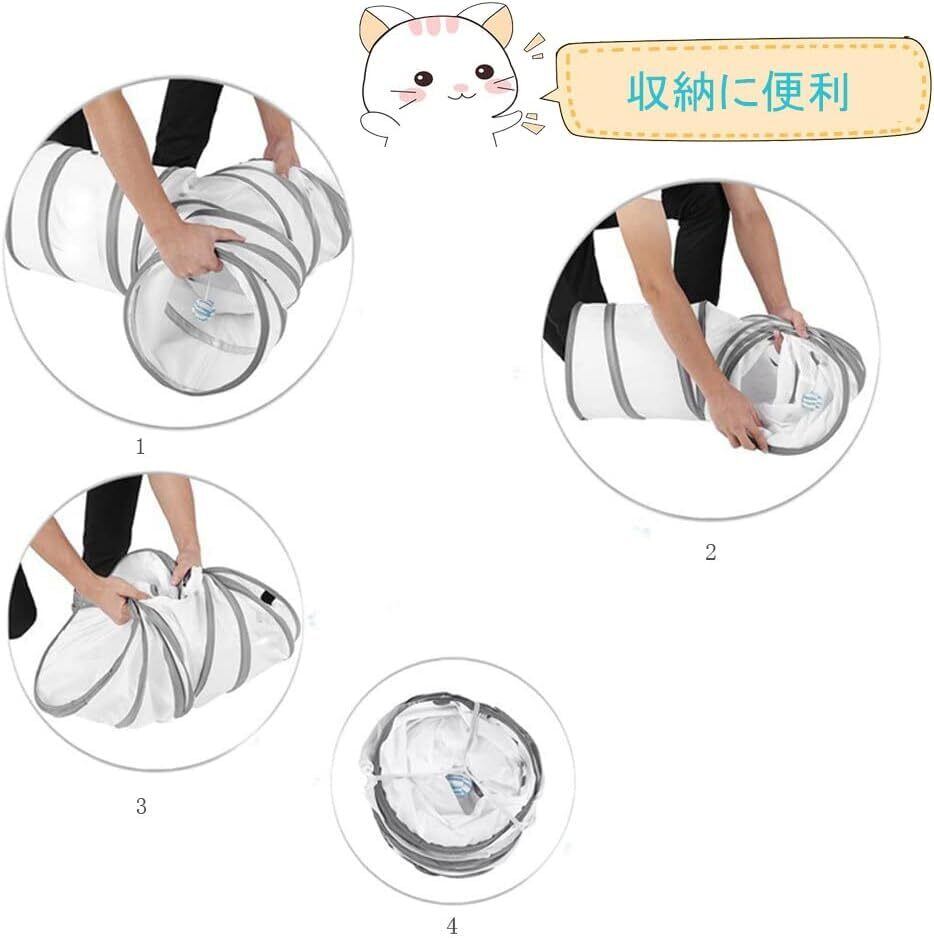 収納に便利

1

2

3

4