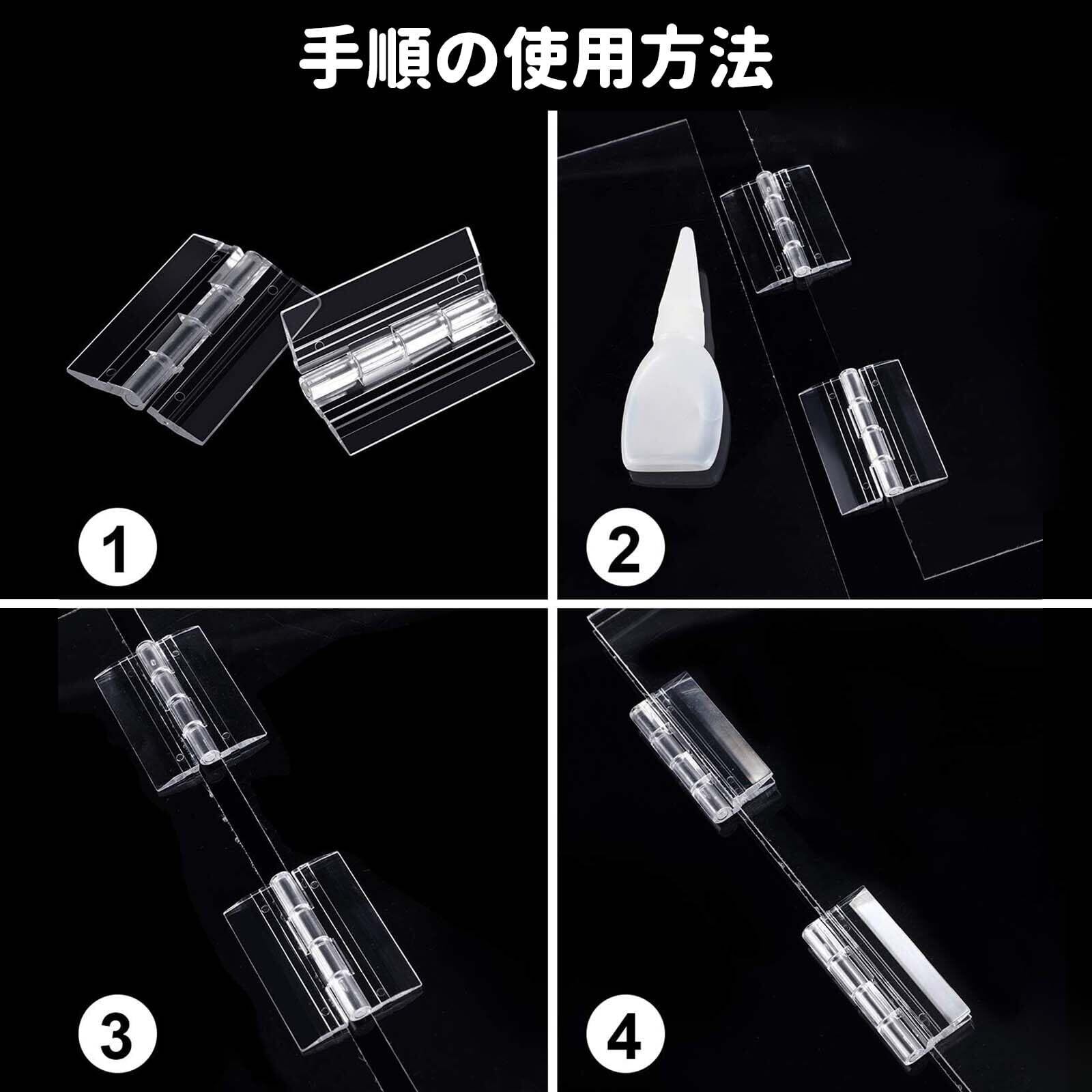 手順の使用方法

1

2

3

4