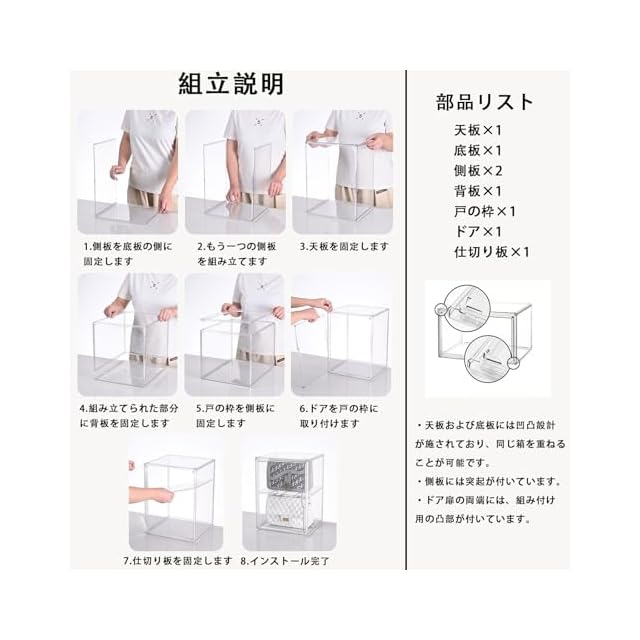 組立説明

1.側板を底板の側に固定します

2.もう一つの側板を組み立てます

3.天板を固定します

4.組み立てられた部分に背板を固定します

5.戸の枠を側板に固定します

6.ドアを戸の枠に取り付けます

7.仕切り板を固定します

8.インストール完了

部品リスト
天板×1
底板×1
側板×2
背板×1
戸の枠×1
ドア×1
仕切り板×1

・天板および底板には凹凸設計が施されており、同じ箱を重ねることが可能です。
・側板には突起が付いています。
・ドア扉の両端には、組み付け用の凸部が付いています。