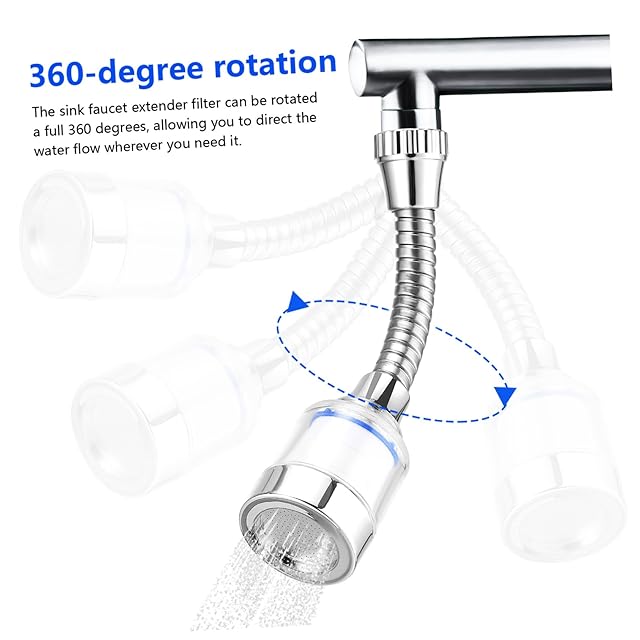 360-degree rotation

The sink faucet extender filter can be rotated a full 360 degrees, allowing you to direct the water flow wherever you need it.