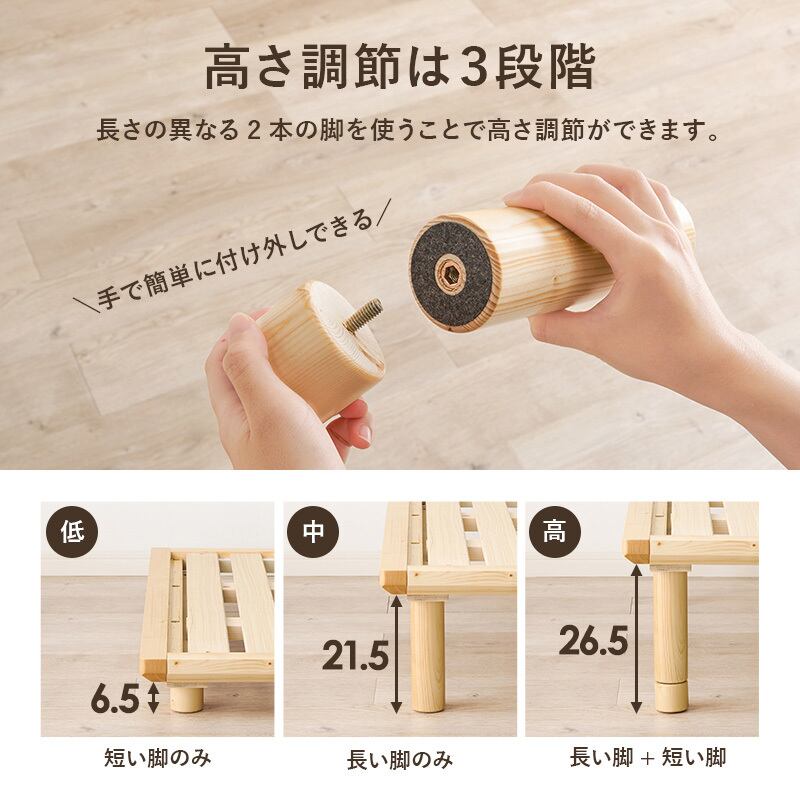 高さ調節は3段階

長さの異なる2本の脚を使うことで高さ調節ができます。

＼手で簡単に付け外しできる／

低

6.5

短い脚のみ

中

21.5

長い脚のみ

高

26.5

長い脚 + 短い脚