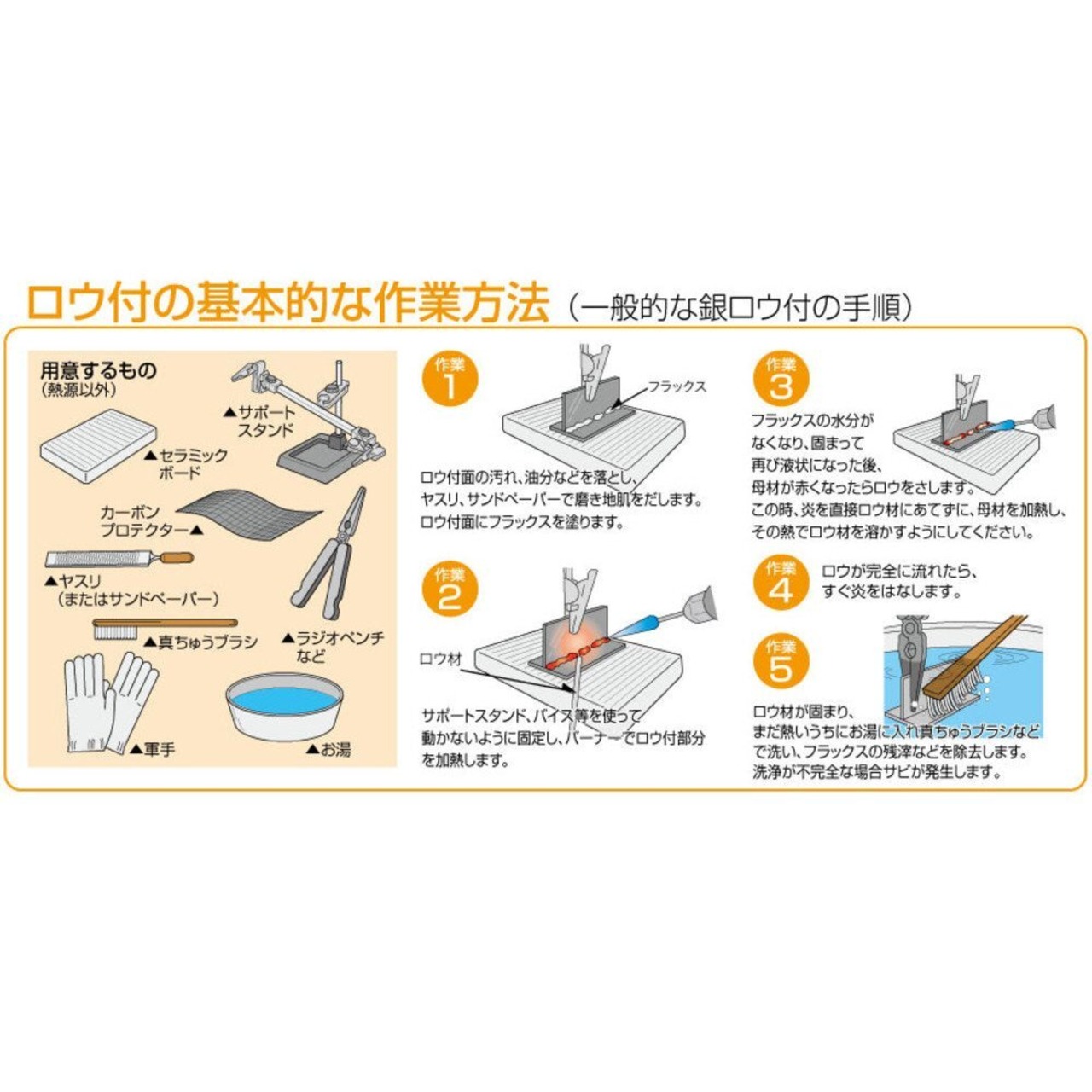 ロウ付の基本的な作業方法（一般的な銀ロウ付の手順）

用意するもの
（熱源以外）

▲サポートスタンド

▲セラミックボード

カーボンプロテクター▲

▲ヤスリ
（またはサンドペーパー）

▲真ちゅうブラシ

▲ラジオペンチなど

▲軍手

▲お湯

作業 1

フラックス

ロウ付面の汚れ、油分などを落とし、ヤスリ、サンドペーパーで磨き地肌をだします。ロウ付面にフラックスを塗ります。

作業 2

ロウ材

サポートスタンド、バイス等を使って動かないように固定し、バーナーでロウ付部分を加熱します。

作業 3

フラックスの水分がなくなり、固まって再び液状になった後、母材が赤くなったらロウをさします。この時、炎を直接ロウ材にあてずに、母材を加熱し、その熱でロウ材を溶かすようにしてください。

作業 4

ロウが完全に流れたら、すぐ炎をはなします。

作業 5

ロウ材が固まり、まだ熱いうちにお湯に入れ真ちゅうブラシなどで洗い、フラックスの残滓などを除去します。洗浄が不完全な場合サビが発生します。