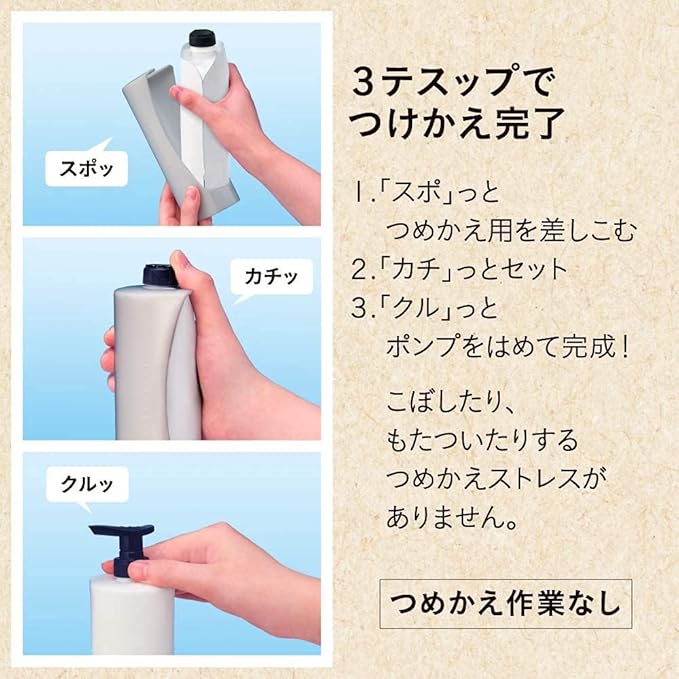 スポッ

カチッ

クルッ

3テスップで
つけかえ完了

1.「スポ」っと
つめかえ用を差しこむ
2.「カチ」っとセット
3.「クル」っと
ポンプをはめて完成！

こぼしたり、
もたついたりする
つめかえストレスが
ありません。

つめかえ作業なし