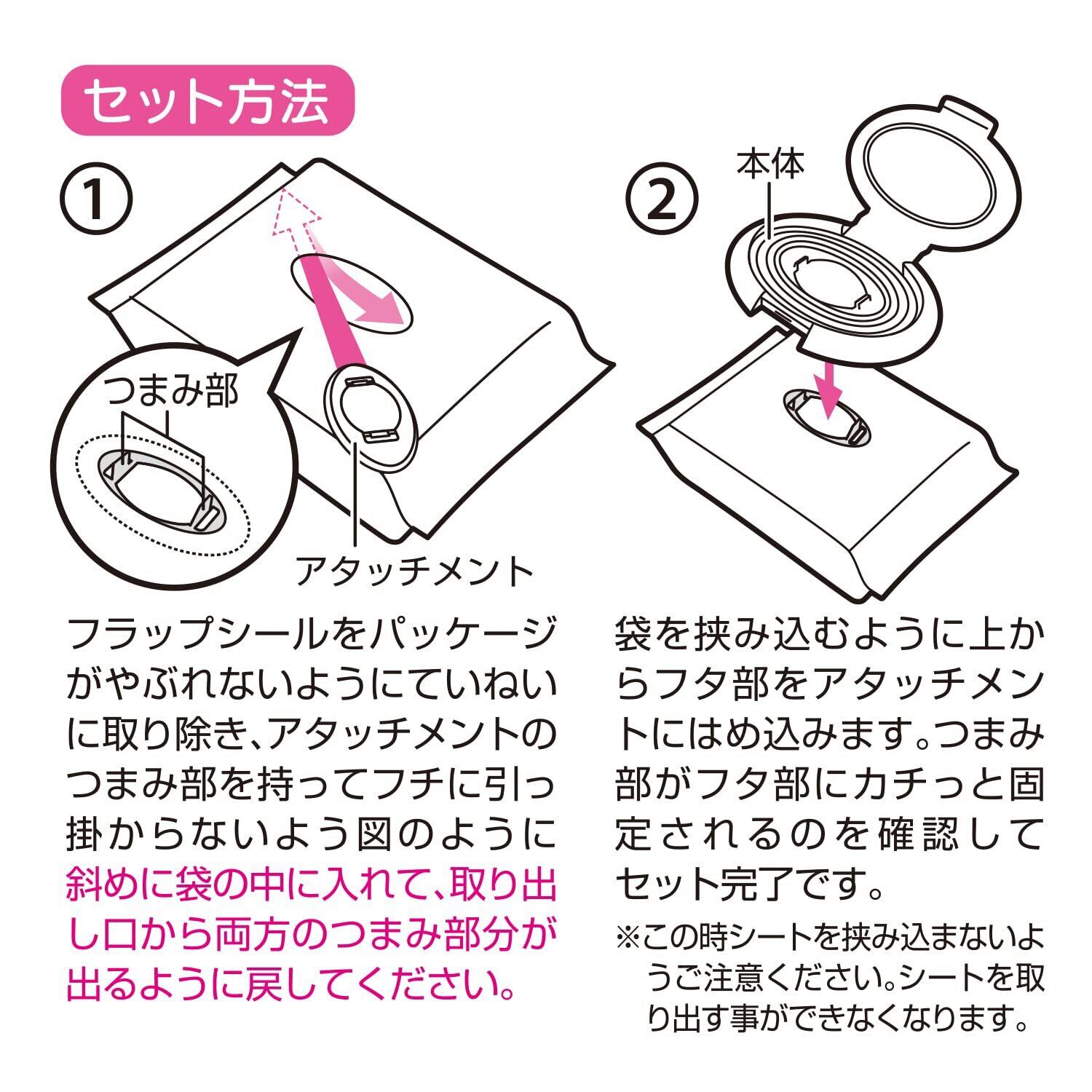 セット方法

①

つまみ部

アタッチメント

フラップシールをパッケージがやぶれないようにていねいに取り除き、アタッチメントのつまみ部を持ってフチに引っ掛からないよう図のように斜めに袋の中に入れて、取り出し口から両方のつまみ部分が出るように戻してください。

②

本体

袋を挟み込むように上からフタ部をアタッチメントにはめ込みます。つまみ部がフタ部にカチっと固定されるのを確認してセット完了です。

※この時シートを挟み込まないようご注意ください。シートを取り出す事ができなくなります。