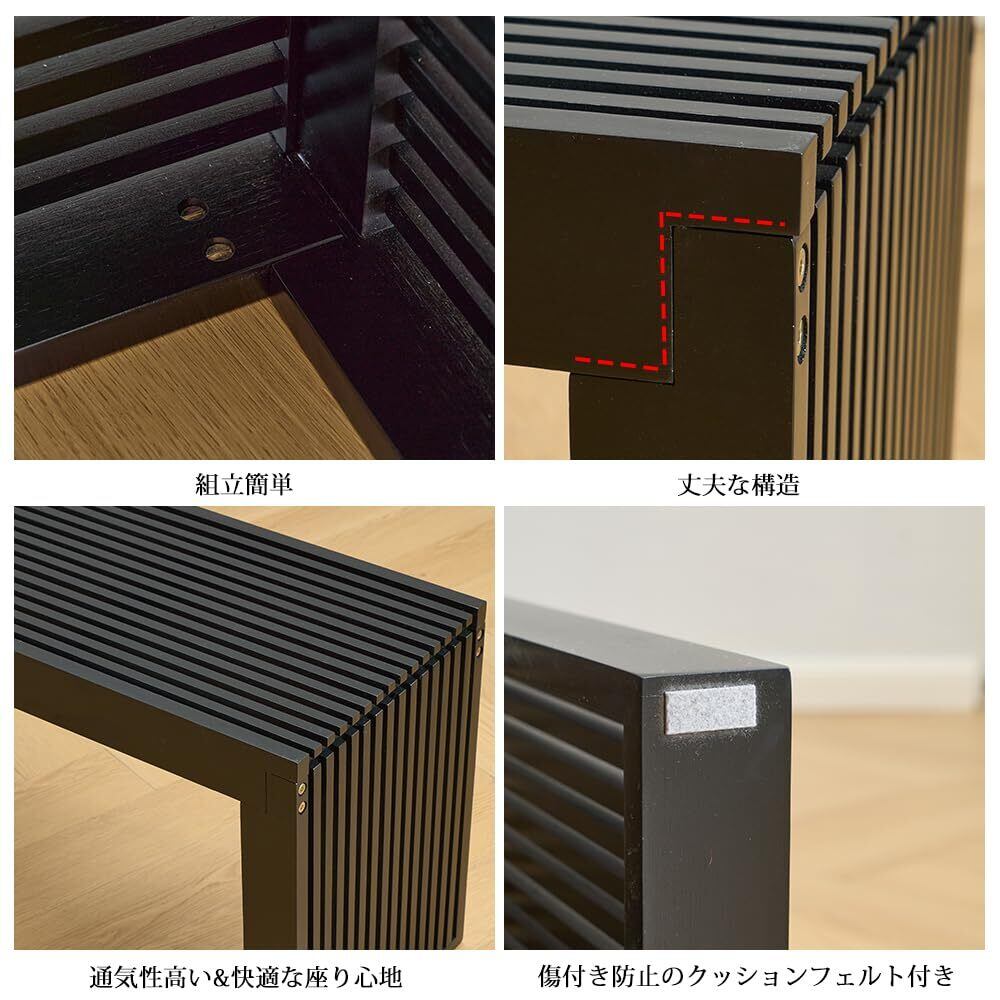 組立簡単

丈夫な構造

通気性高い&快適な座り心地

傷付き防止のクッションフェルト付き