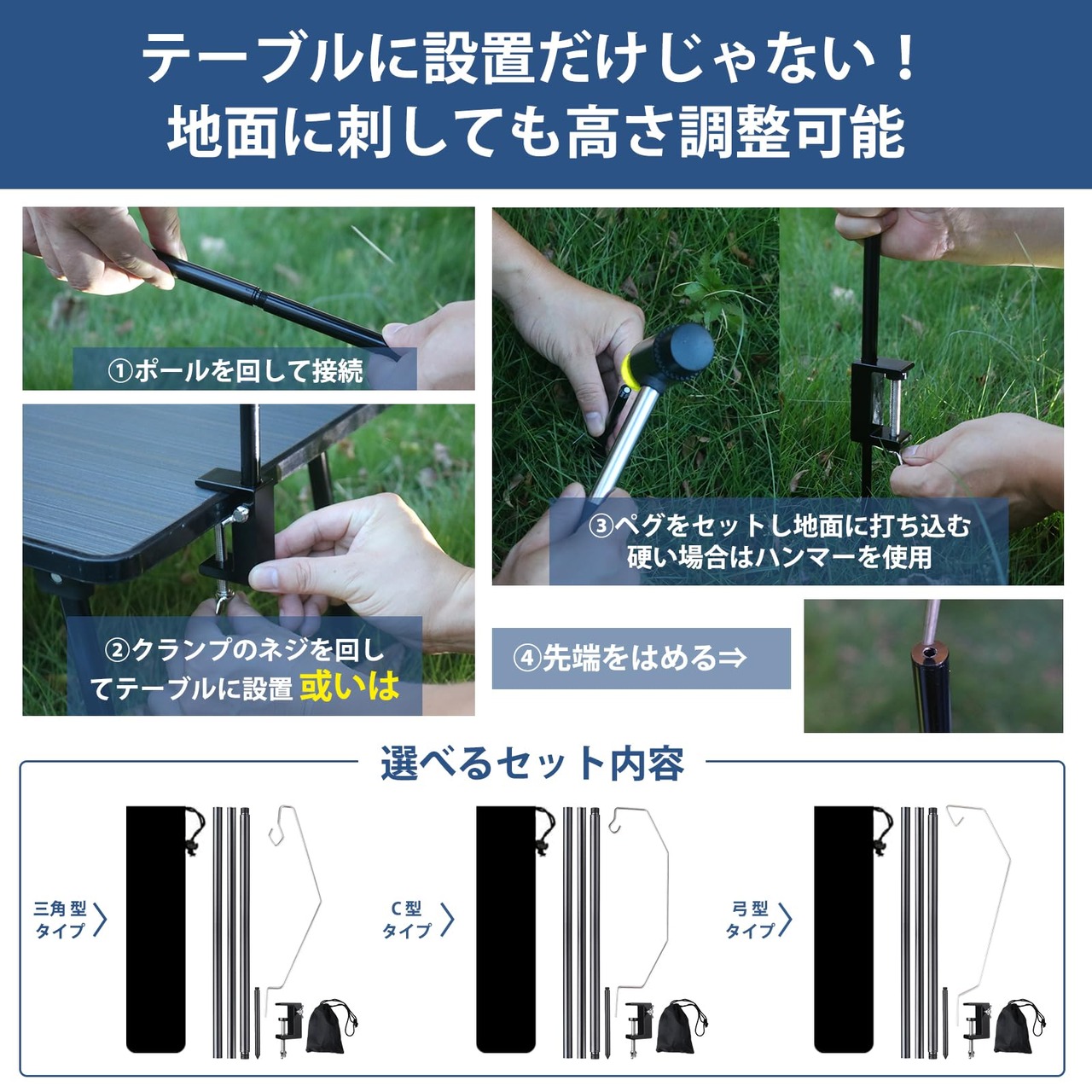 テーブルに設置だけじゃない！
地面に刺しても高さ調整可能

①ポールを回して接続

②クランプのネジを回してテーブルに設置 或いは

③ペグをセットし地面に打ち込む
硬い場合はハンマーを使用

④先端をはめる⇒

選べるセット内容

三角型タイプ

C型タイプ

弓型タイプ