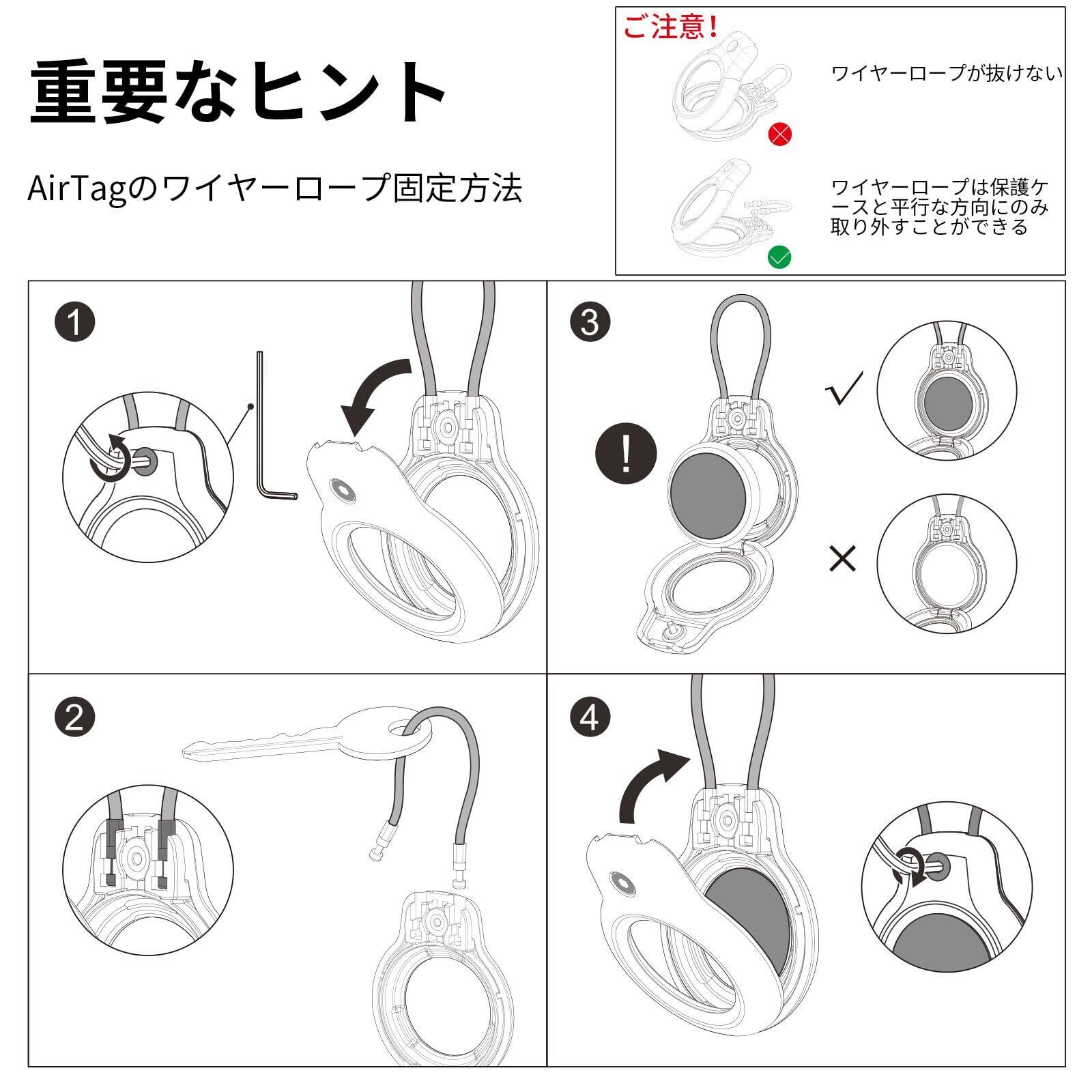 重要なヒント

AirTagのワイヤーロープ固定方法

ご注意！

ワイヤーロープが抜けない

ワイヤーロープは保護ケースと平行な方向にのみ取り外すことができる

1

3

!

√

×

2

4