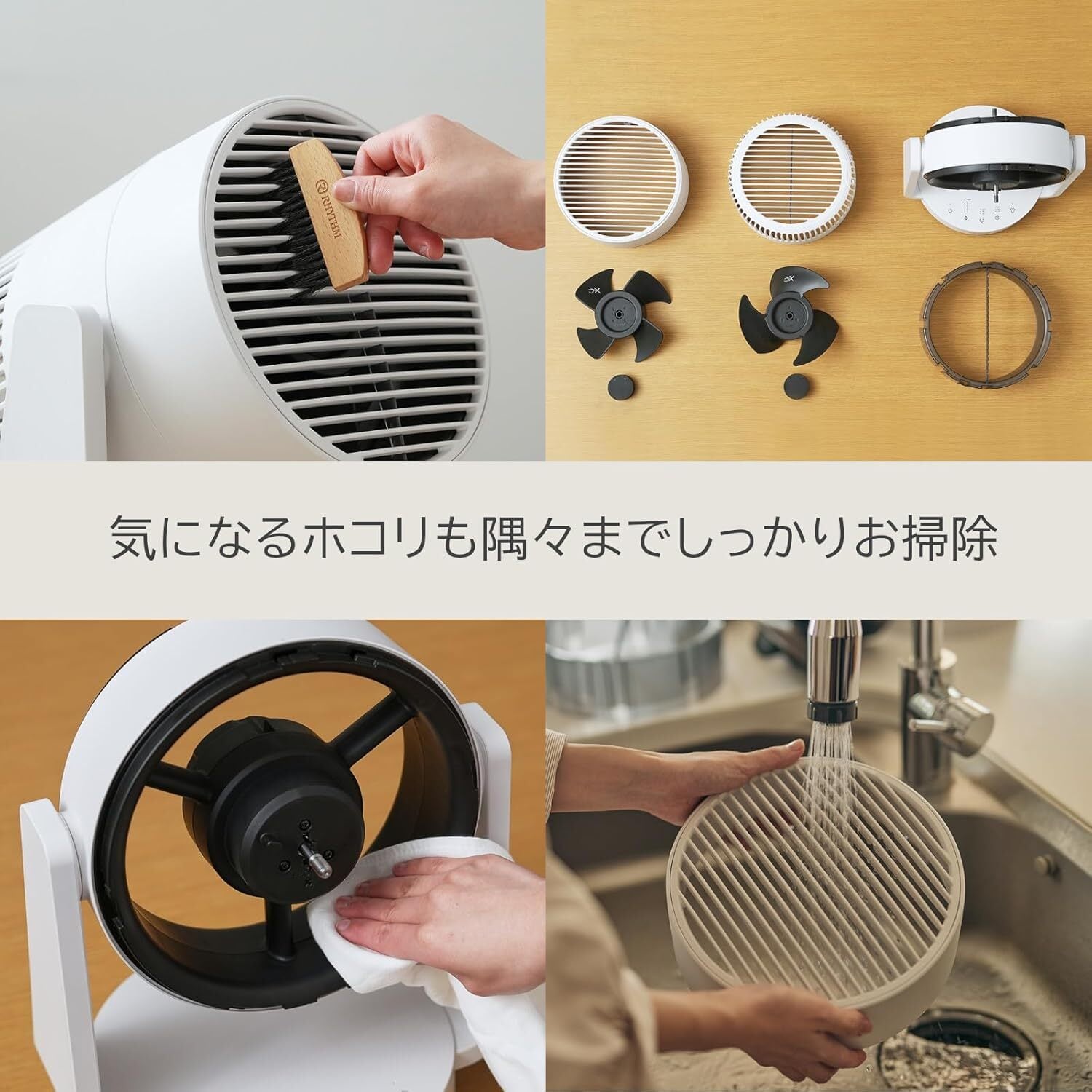 RHYTHM

気になるホコリも隅々までしっかりお掃除