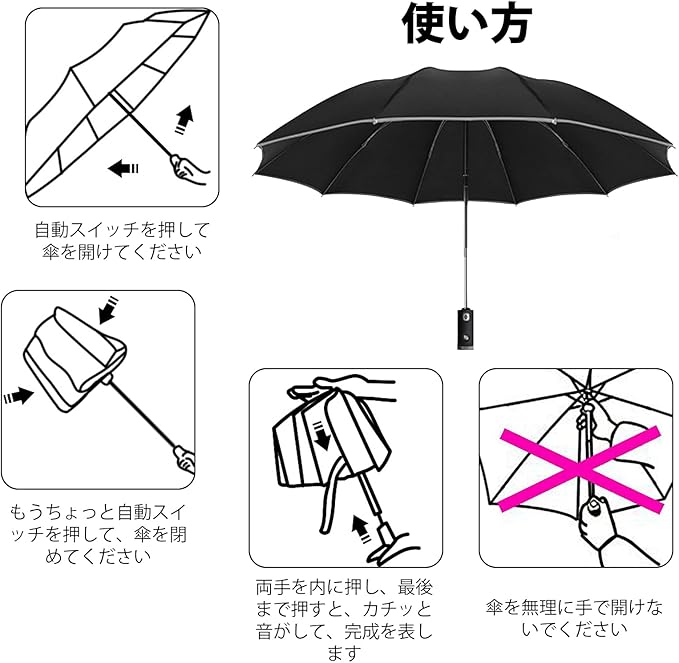 使い方

自動スイッチを押して傘を開けてください

もうちょっと自動スイッチを押して、傘を閉めてください

両手を内に押し、最後まで押すと、カチッと音がして、完成を表します

傘を無理に手で開けないでください