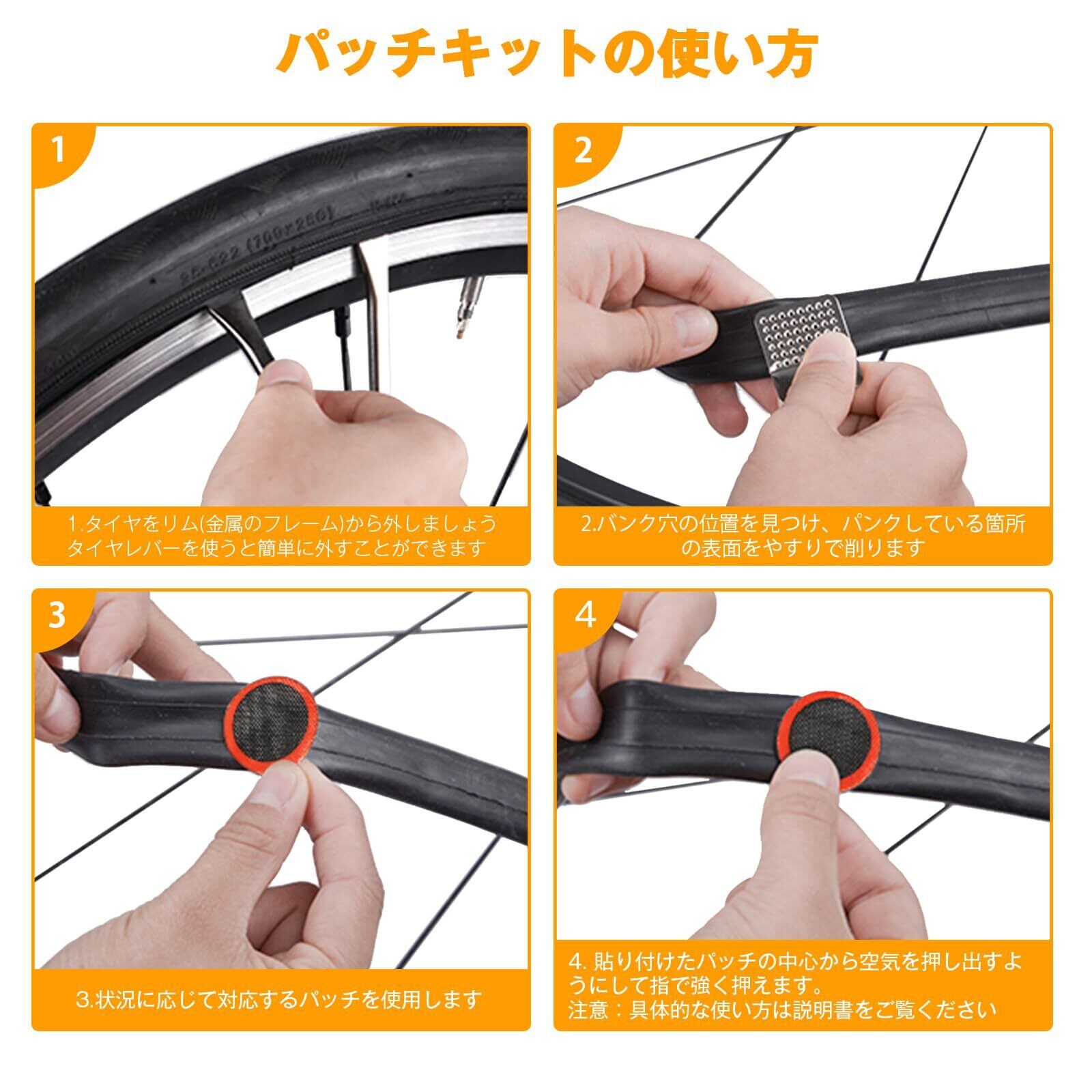 パッチキットの使い方

1

25-622 (700x25C)

1.タイヤをリム(金属のフレーム)から外しましょう タイヤレバーを使うと簡単に外すことができます

2

2.バンク穴の位置を見つけ、パンクしている箇所の表面をやすりで削ります

3

3.状況に応じて対応するパッチを使用します

4

4. 貼り付けたパッチの中心から空気を押し出すようにして指で強く押えます。
注意：具体的な使い方は説明書をご覧ください