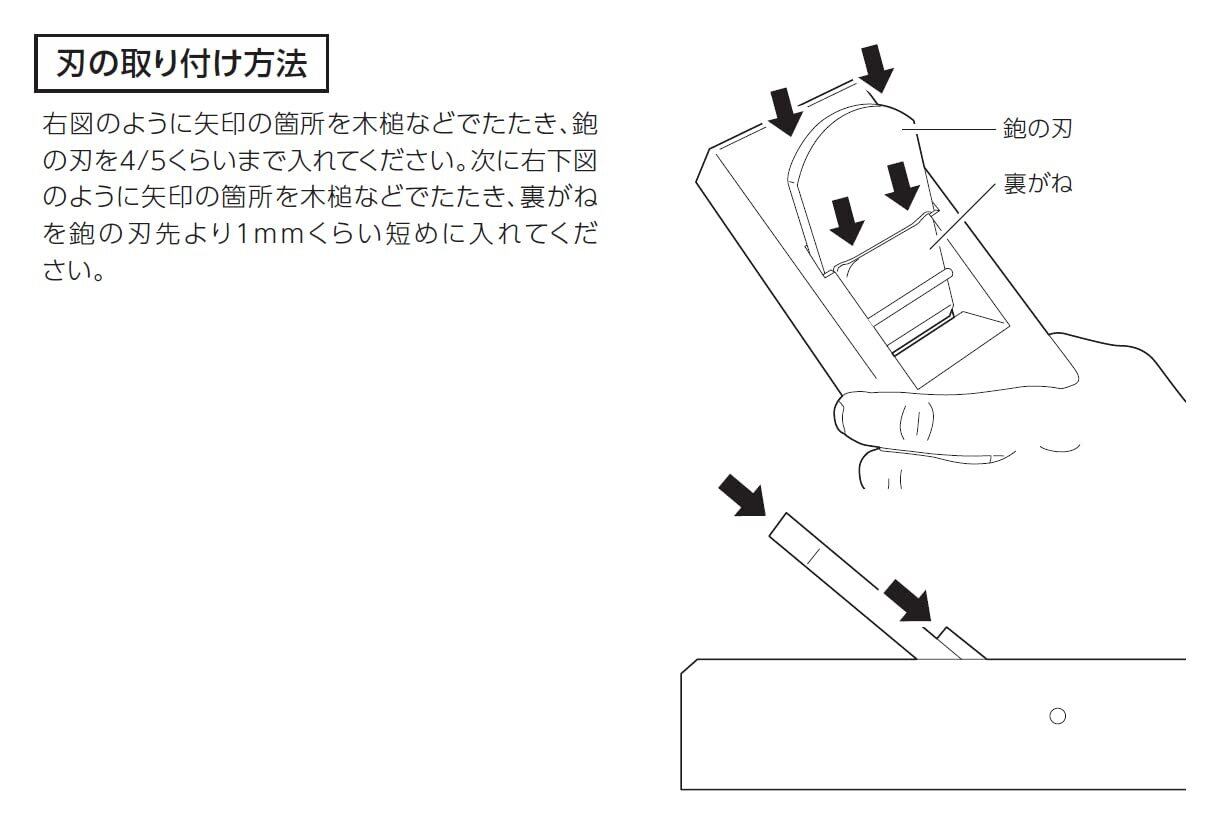 刃の取り付け方法

右図のように矢印の箇所を木槌などでたたき、鉋の刃を4/5くらいまで入れてください。次に右下図のように矢印の箇所を木槌などでたたき、裏がねを鉋の刃先より1mmくらい短めに入れてください。

鉋の刃

裏がね