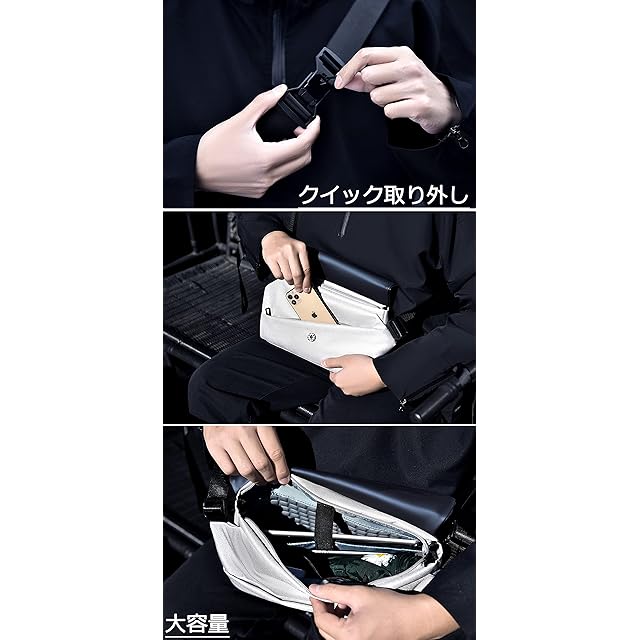 クイック取り外し

大容量